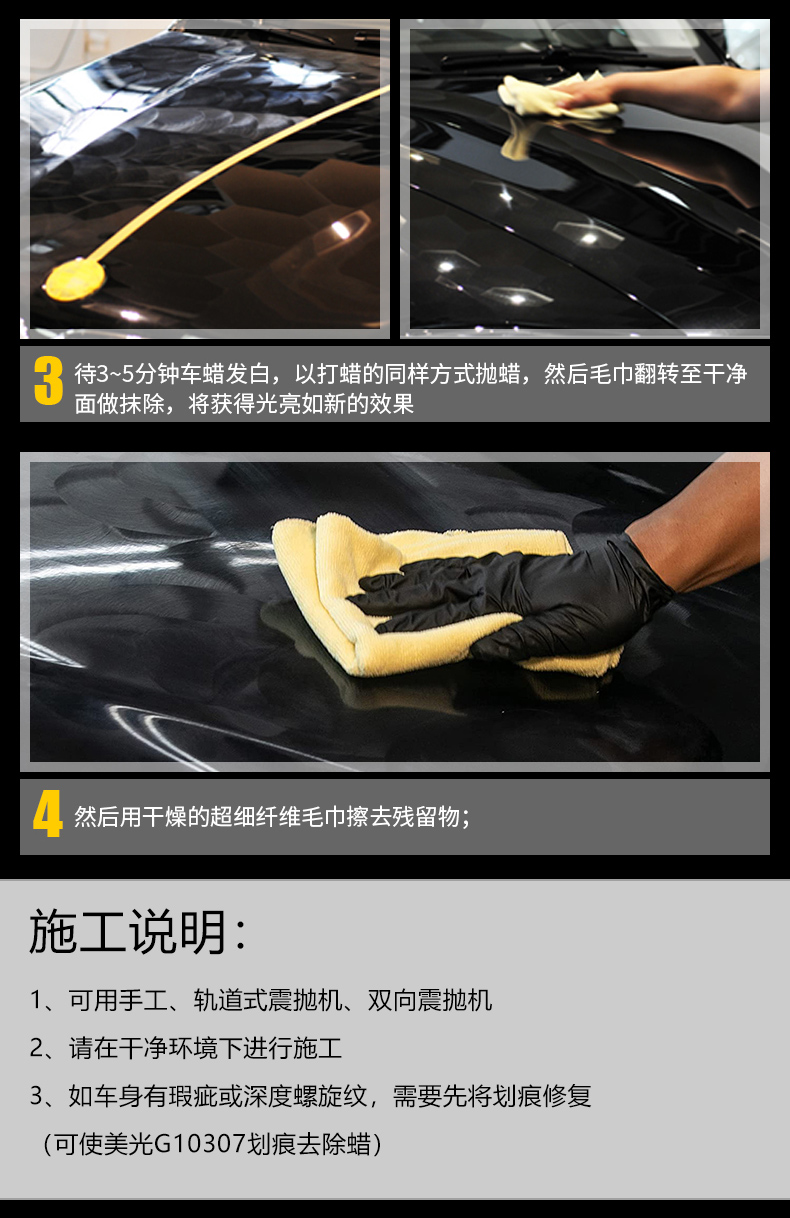 3 待3~5分钟车蜡发白，以打蜡的同样方式抛蜡，然后毛巾翻转至干净面做抹除，将获得光亮如新的效果

4 然后用干燥的超细纤维毛巾擦去残留物；

施工说明：

1、可用手工、轨道式震抛机、双向震抛机

2、请在干净环境下进行施工

3、如车身有瑕疵或深度螺旋纹，需要先将划痕修复
（可使美光G10307划痕去除蜡）