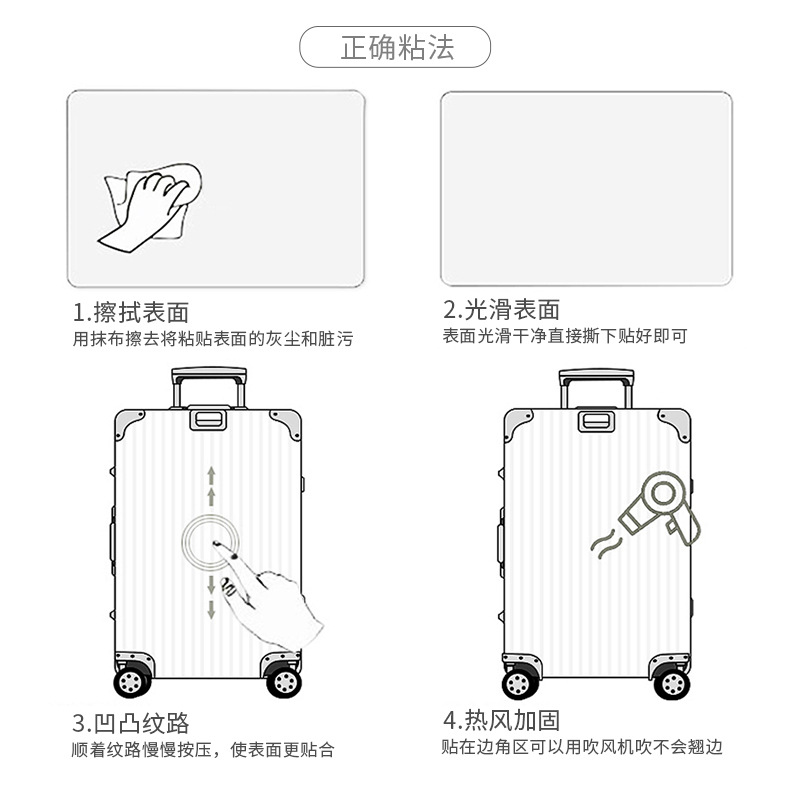 正确粘法

1.擦拭表面
用抹布擦去将粘贴表面的灰尘和脏污

2.光滑表面
表面光滑干净直接撕下贴好即可

3.凹凸纹路
顺着纹路慢慢按压，使表面更贴合

4.热风加固
贴在边角区可以用吹风机吹不会翘边