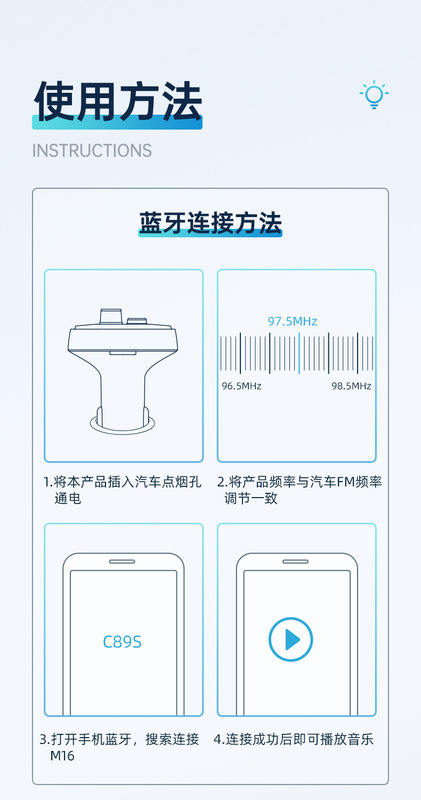 使用方法

INSTRUCTIONS

蓝牙连接方法

97.5MHz

96.5MHz

98.5MHz

1.将本产品插入汽车点烟孔通电

2.将产品频率与汽车FM频率调节一致

C89S

3.打开手机蓝牙，搜索连接M16

4.连接成功后即可播放音乐