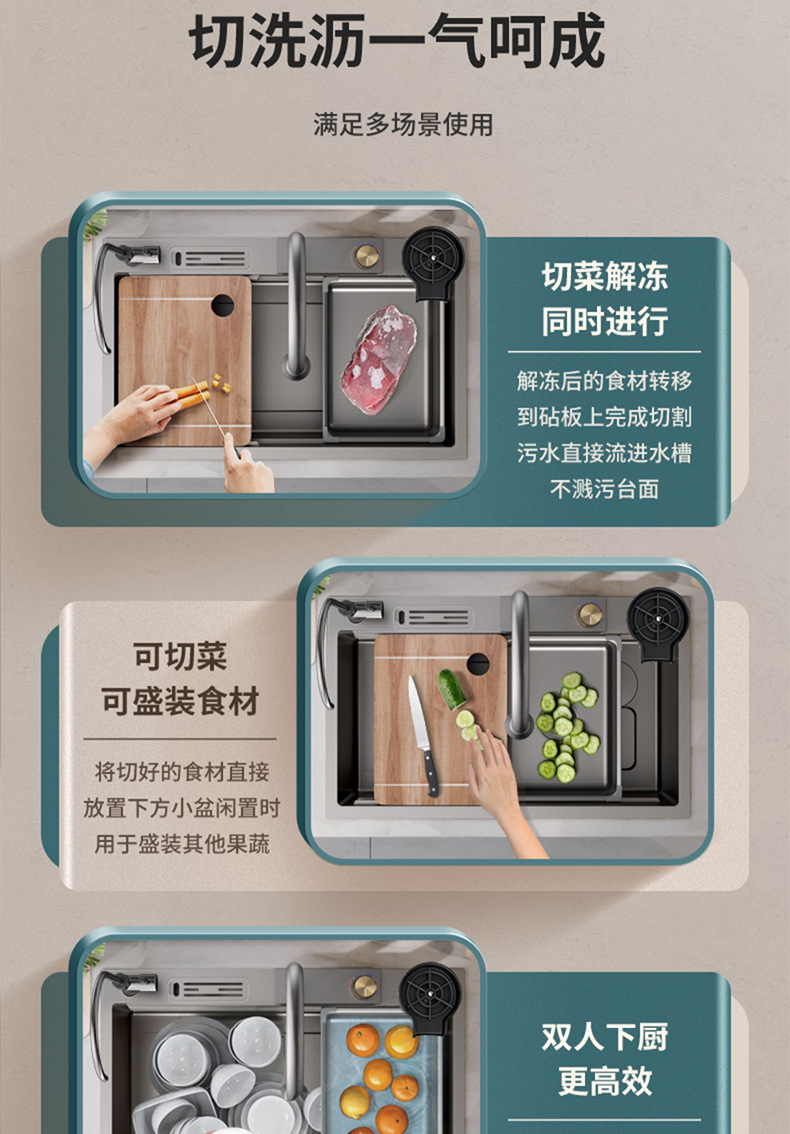 切洗沥一气呵成

满足多场景使用

切菜解冻
同时进行

解冻后的食材转移
到砧板上完成切割
污水直接流进水槽
不溅污台面

可切菜
可盛装食材

将切好的食材直接
放置下方小盆闲置时
用于盛装其他果蔬

双人下厨
更高效