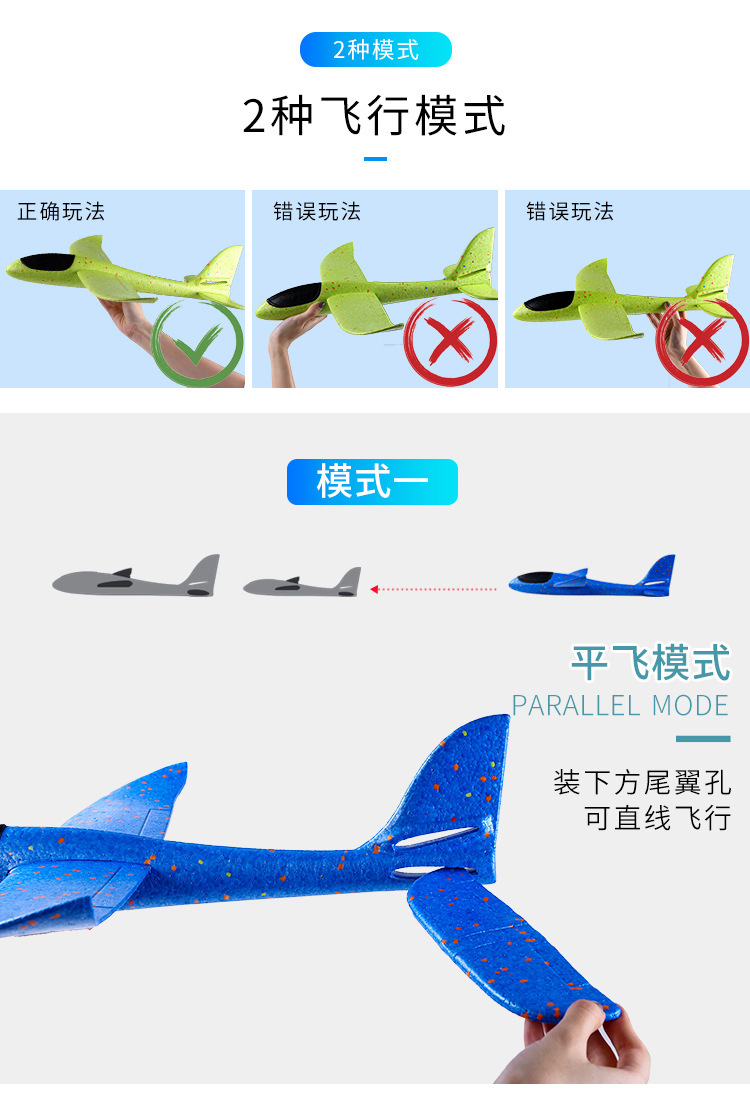 2种模式

2种飞行模式

正确玩法

错误玩法

错误玩法

模式一

平飞模式
PARALLEL MODE

装下方尾翼孔
可直线飞行