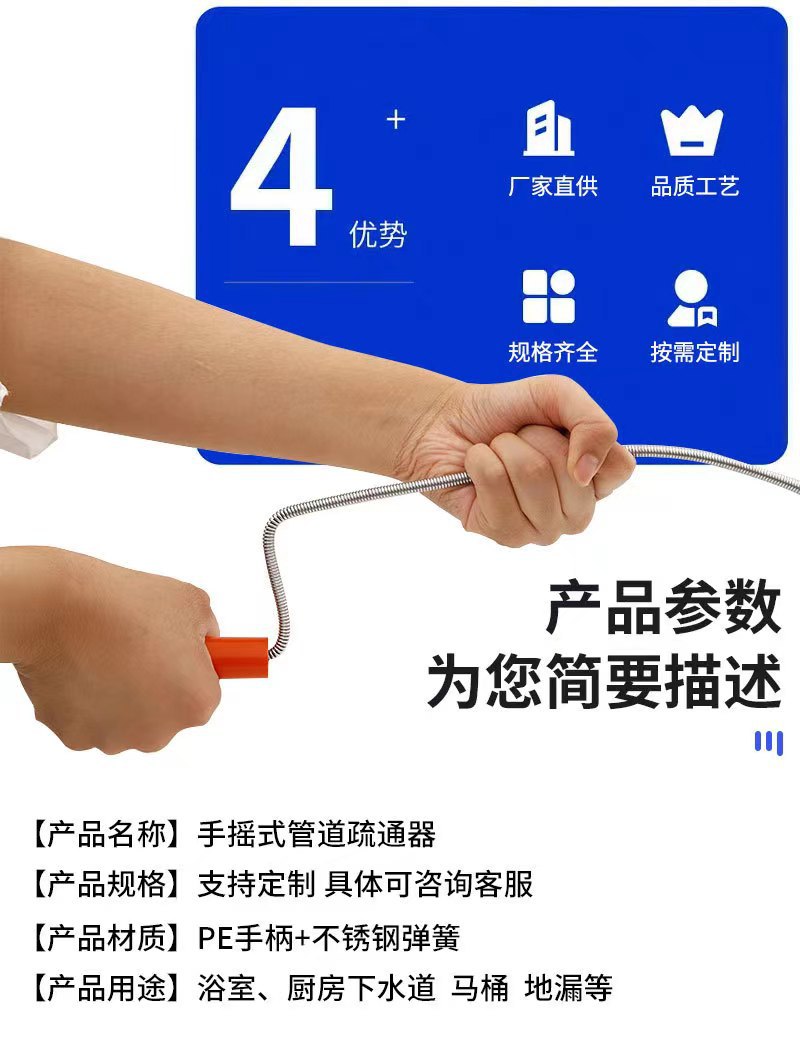 4+
优势

厂家直供
品质工艺
规格齐全
按需定制

产品参数
为您简要描述

【产品名称】手摇式管道疏通器
【产品规格】支持定制 具体可咨询客服
【产品材质】PE手柄+不锈钢弹簧
【产品用途】浴室、厨房下水道 马桶 地漏等