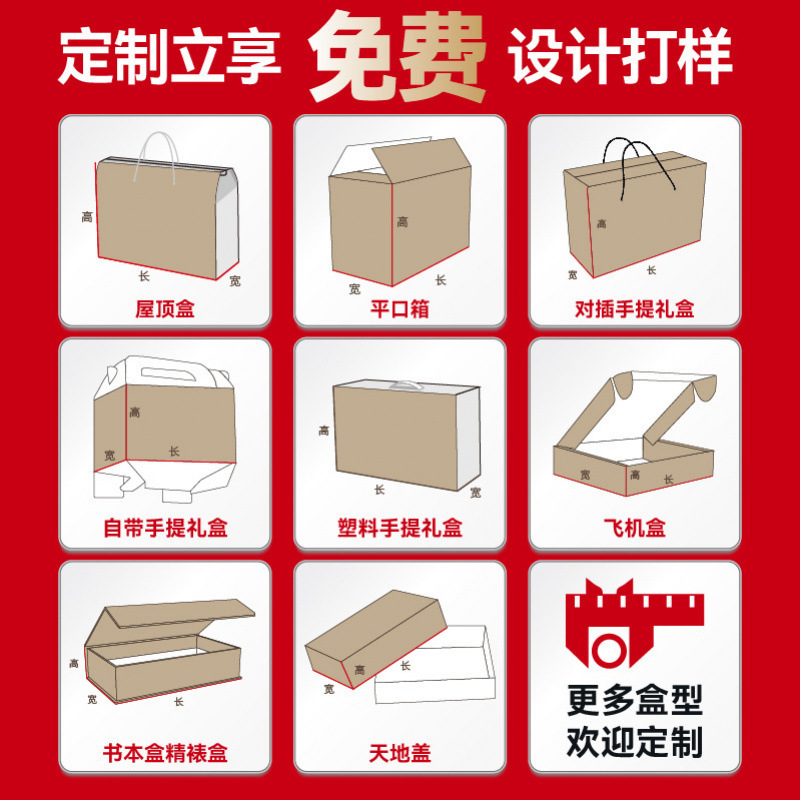 定制立享 免费 设计打样

高
长
宽
屋顶盒

高
宽
长
平口箱

高
宽
长
对插手提礼盒

高
宽
长
自带手提礼盒

高
长
宽
塑料手提礼盒

宽
高
长
飞机盒

高
宽
长
书本盒精裱盒

高
长
宽
天地盖

更多盒型
欢迎定制