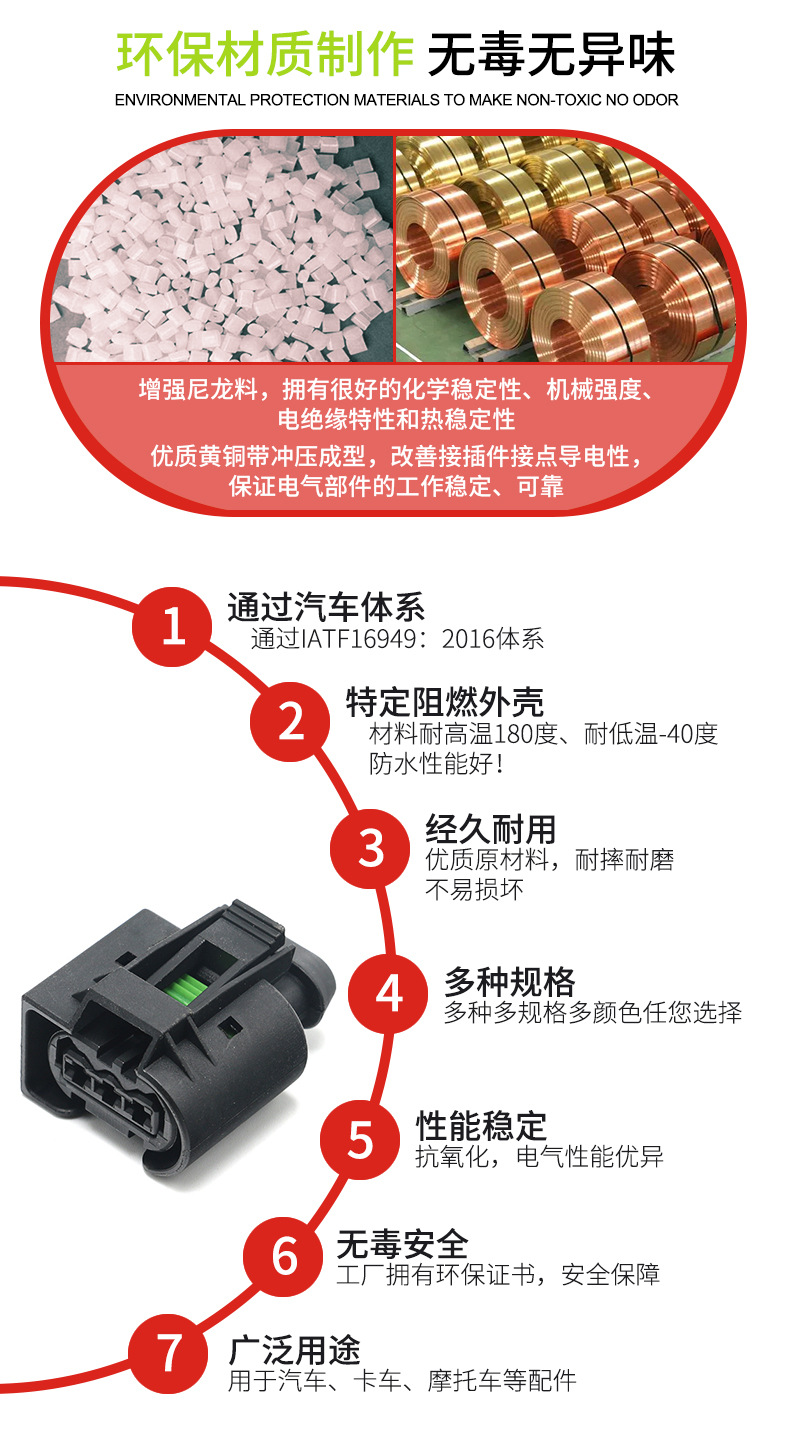 环保材质制作 无毒无异味
ENVIRONMENTAL PROTECTION MATERIALS TO MAKE NON-TOXIC NO ODOR

增强尼龙料，拥有很好的化学稳定性、机械强度、电绝缘特性和热稳定性
优质黄铜带冲压成型，改善接插件接点导电性，保证电气部件的工作稳定、可靠

1
通过汽车体系
通过IATF16949：2016体系

2
特定阻燃外壳
材料耐高温180度、耐低温-40度
防水性能好！

3
经久耐用
优质原材料，耐摔耐磨
不易损坏

4
多种规格
多种多规格多颜色任您选择

5
性能稳定
抗氧化，电气性能优异

6
无毒安全
工厂拥有环保证书，安全保障

7
广泛用途
用于汽车、卡车、摩托车等配件