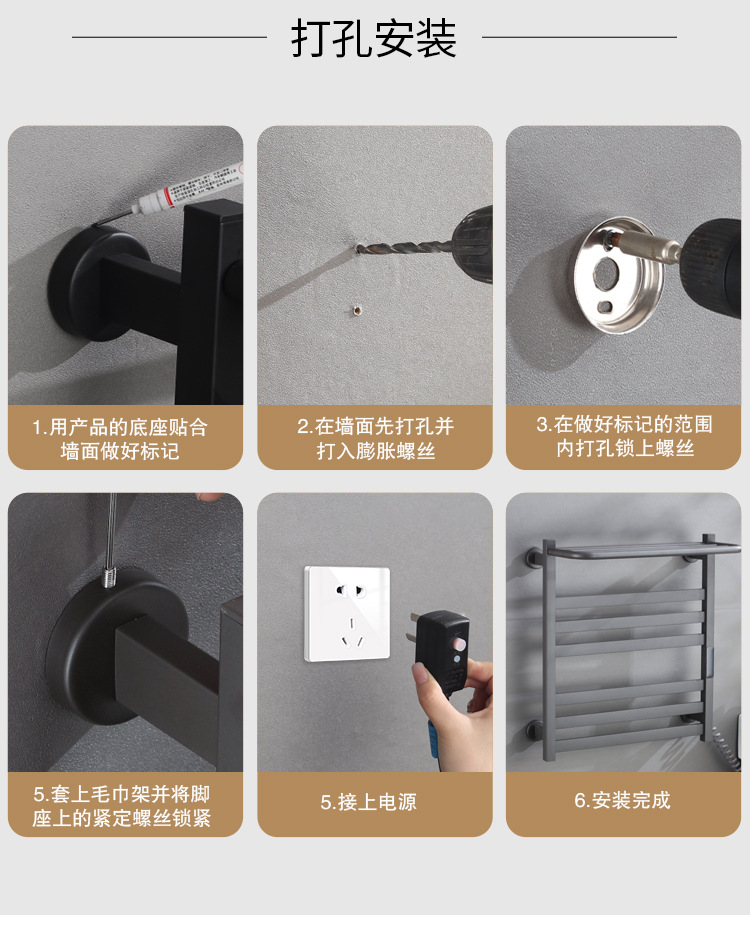 打孔安装

1.用产品的底座贴合墙面做好标记

2.在墙面先打孔并打入膨胀螺丝

3.在做好标记的范围内打孔锁上螺丝

5.套上毛巾架并将脚座上的紧定螺丝锁紧

5.接上电源

6.安装完成