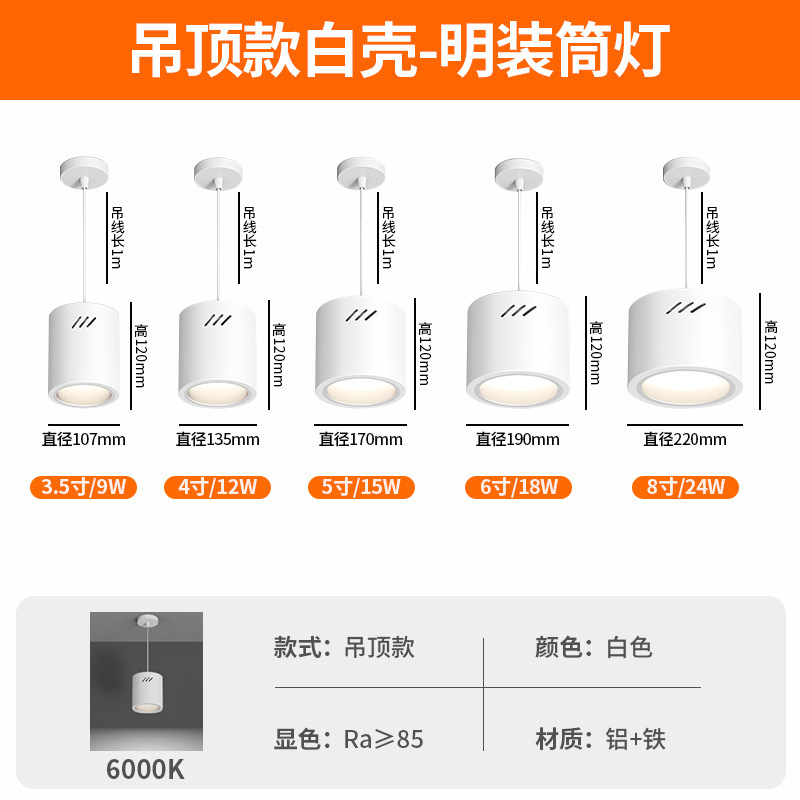 吊顶款白壳-明装筒灯

吊线长1m
高120mm
直径107mm
3.5寸/9W

吊线长1m
高120mm
直径135mm
4寸/12W

吊线长1m
高120mm
直径170mm
5寸/15W

吊线长1m
高120mm
直径190mm
6寸/18W

吊线长1m
高120mm
直径220mm
8寸/24W

6000K

款式：吊顶款
颜色：白色
显色：Ra≥85
材质：铝+铁