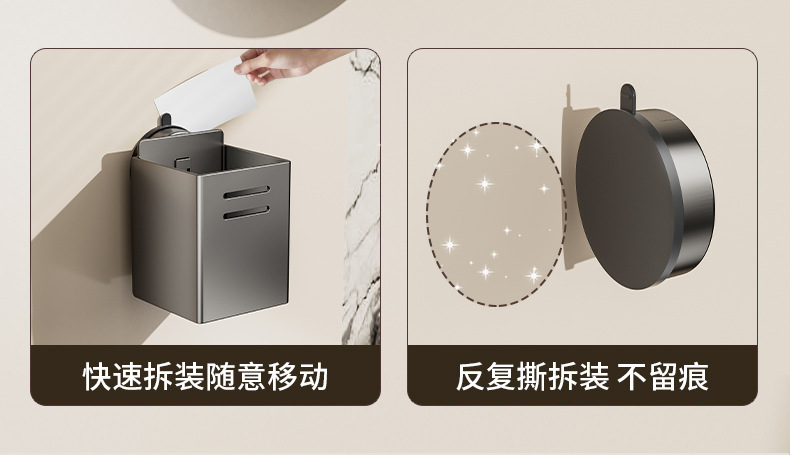 快速拆装随意移动

反复撕拆装 不留痕