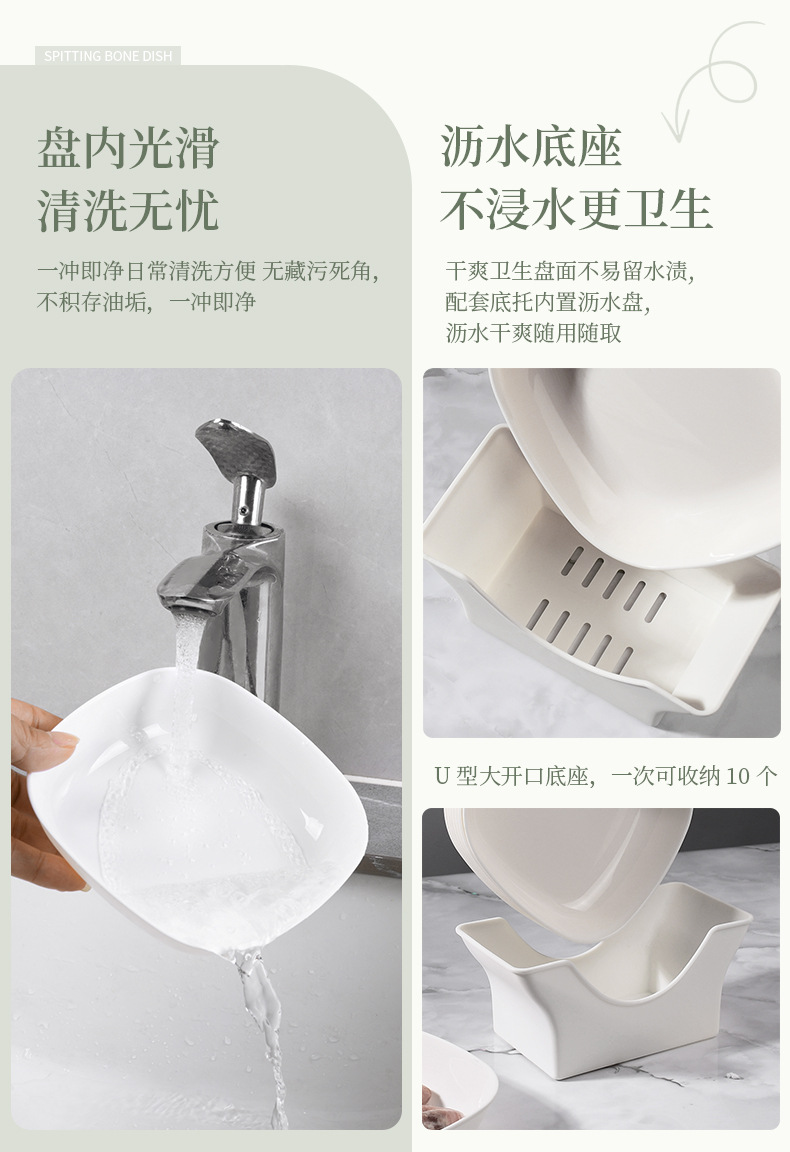 SPITTING BONE DISH

盘内光滑
清洗无忧

一冲即净日常清洗方便 无藏污死角，不积存油垢，一冲即净

沥水底座
不浸水更卫生

干爽卫生盘面不易留水渍，配套底托内置沥水盘，沥水干爽随用随取

U 型大开口底座，一次可收纳 10 个