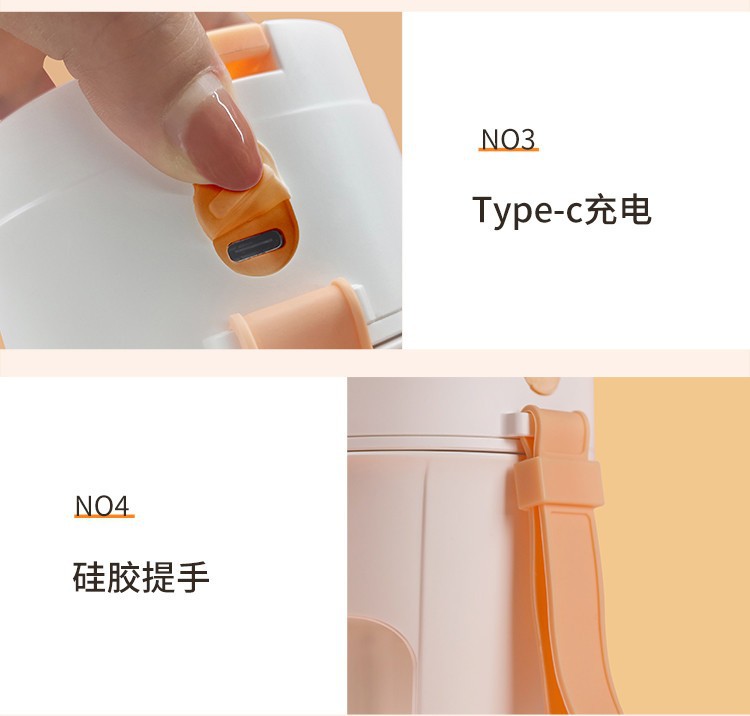 NO3

Type-c充电

NO4

硅胶提手