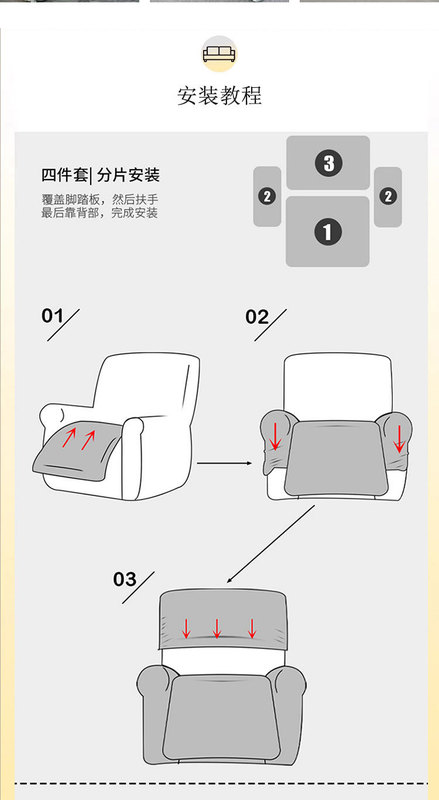 安装教程

四件套| 分片安装

覆盖脚踏板，然后扶手
最后靠背部，完成安装

3
2
2
1

01

02

03