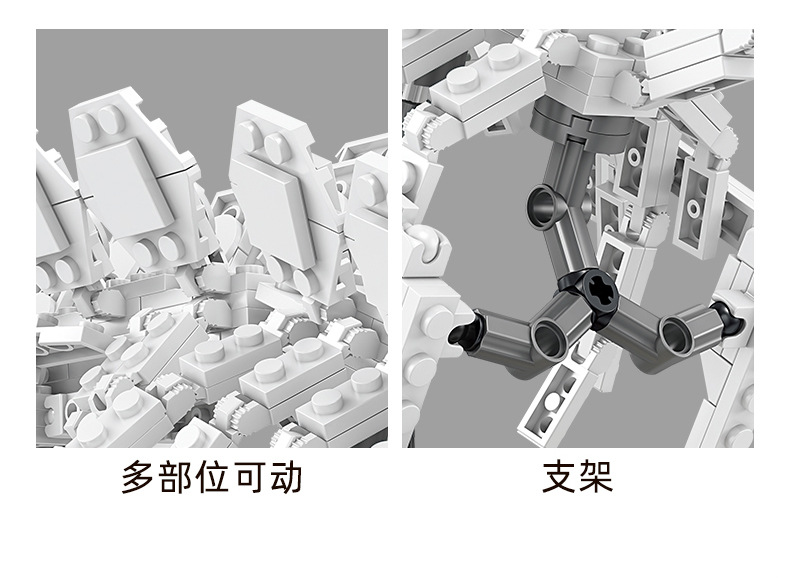 多部位可动

支架