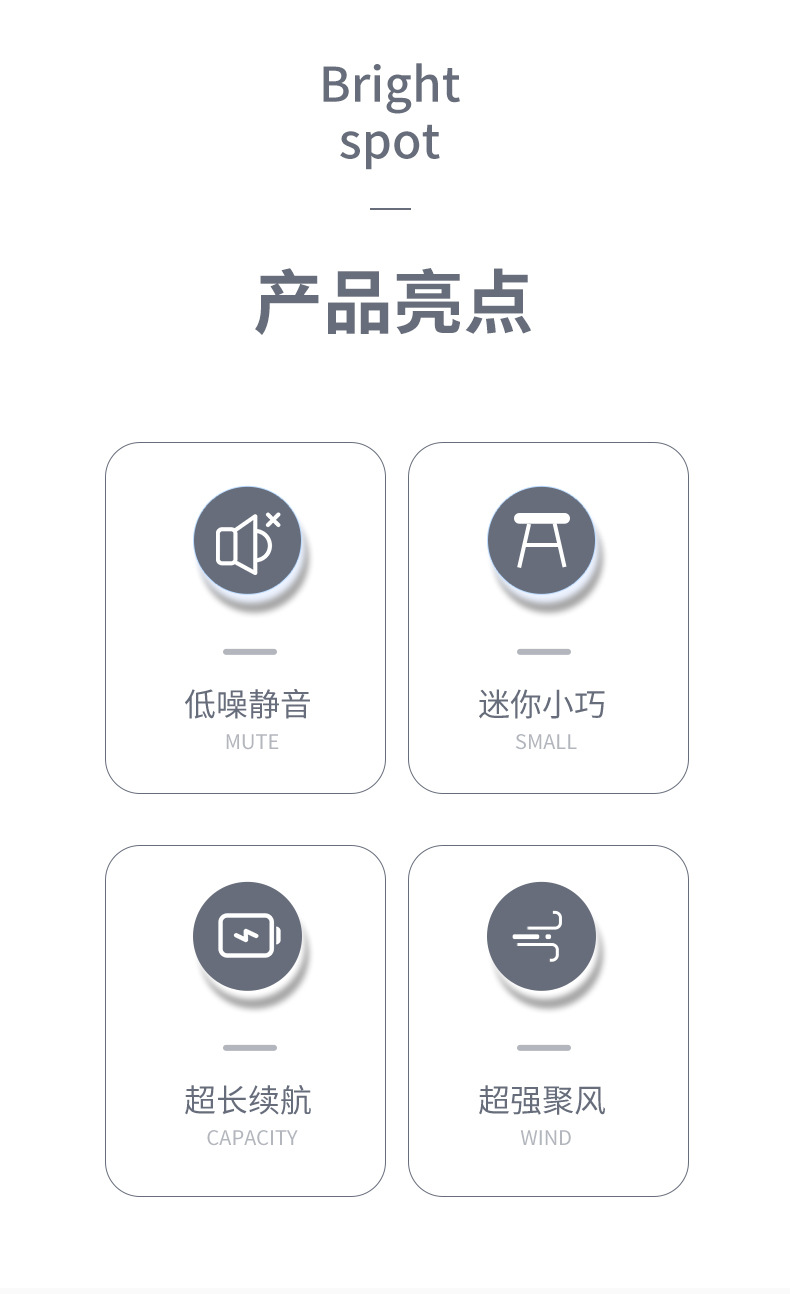 Bright
spot

产品亮点

低噪静音
MUTE

迷你小巧
SMALL

超长续航
CAPACITY

超强聚风
WIND