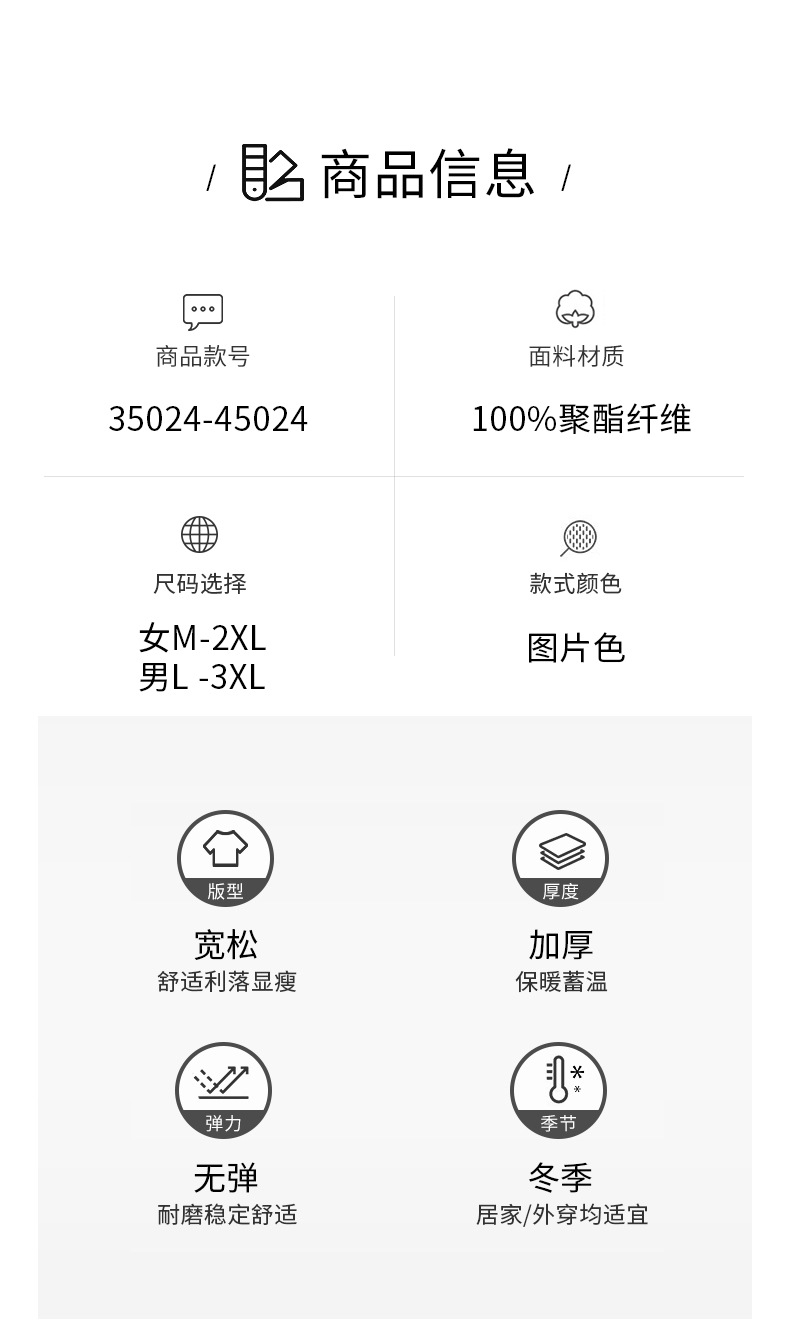 / 商品信息 /

商品款号

35024-45024

面料材质

100%聚酯纤维

尺码选择

女M-2XL
男L -3XL

款式颜色

图片色

版型

宽松
舒适利落显瘦

厚度

加厚
保暖蓄温

弹力

无弹
耐磨稳定舒适

季节

冬季
居家/外穿均适宜