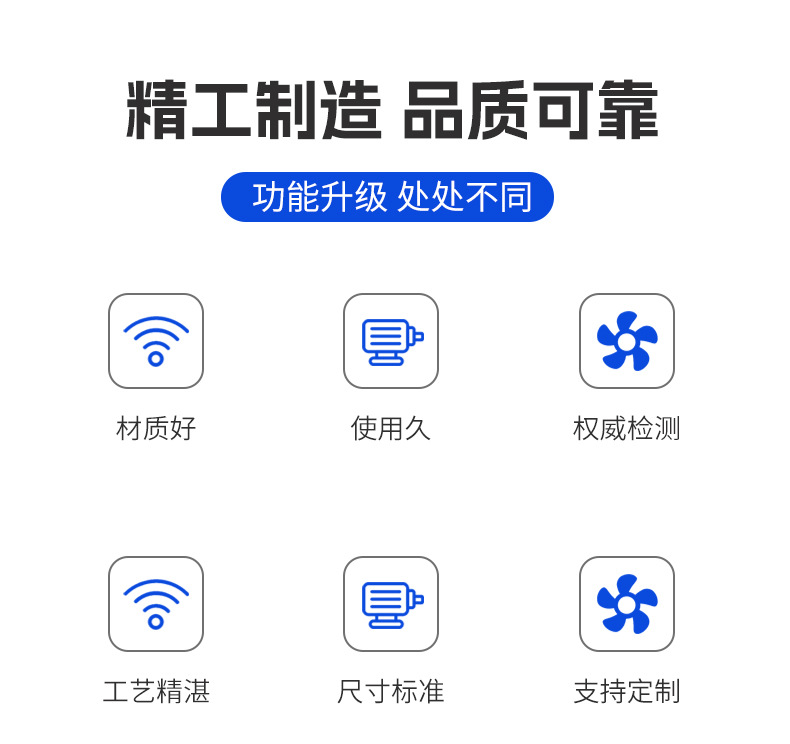 精工制造 品质可靠

功能升级 处处不同

材质好

使用久

权威检测

工艺精湛

尺寸标准

支持定制