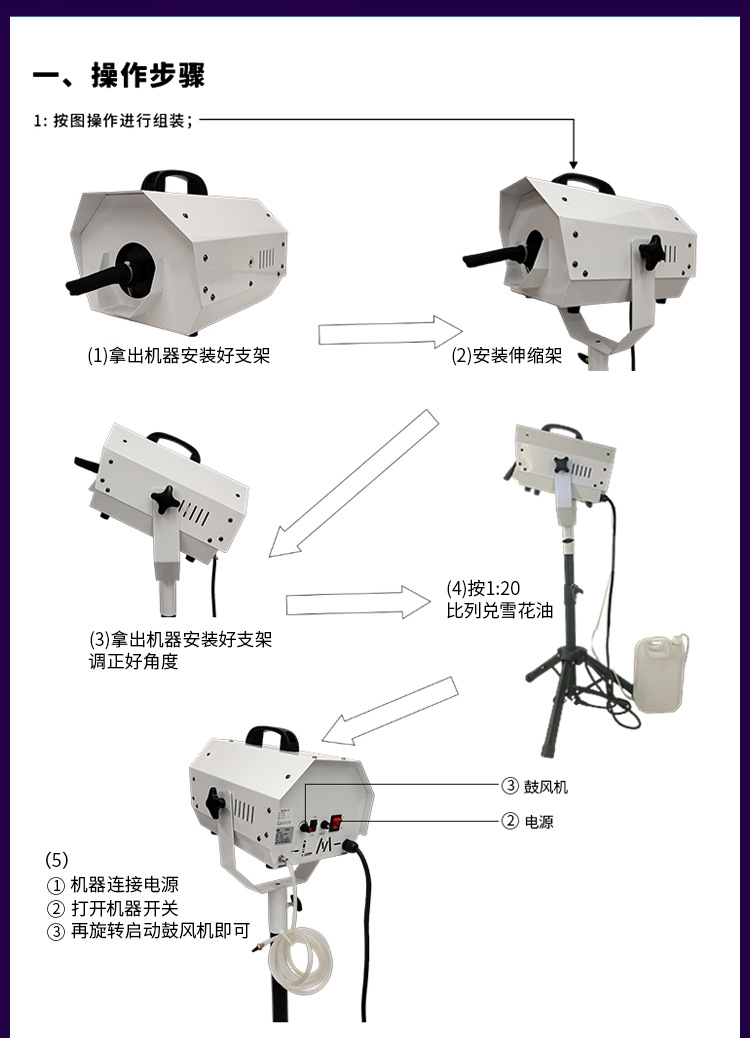 一、操作步骤

1: 按图操作进行组装；

(1)拿出机器安装好支架

(2)安装伸缩架

(3)拿出机器安装好支架
调正好角度

(4)按1:20
比列兑雪花油

③ 鼓风机

② 电源

(5)
① 机器连接电源
② 打开机器开关
③ 再旋转启动鼓风机即可