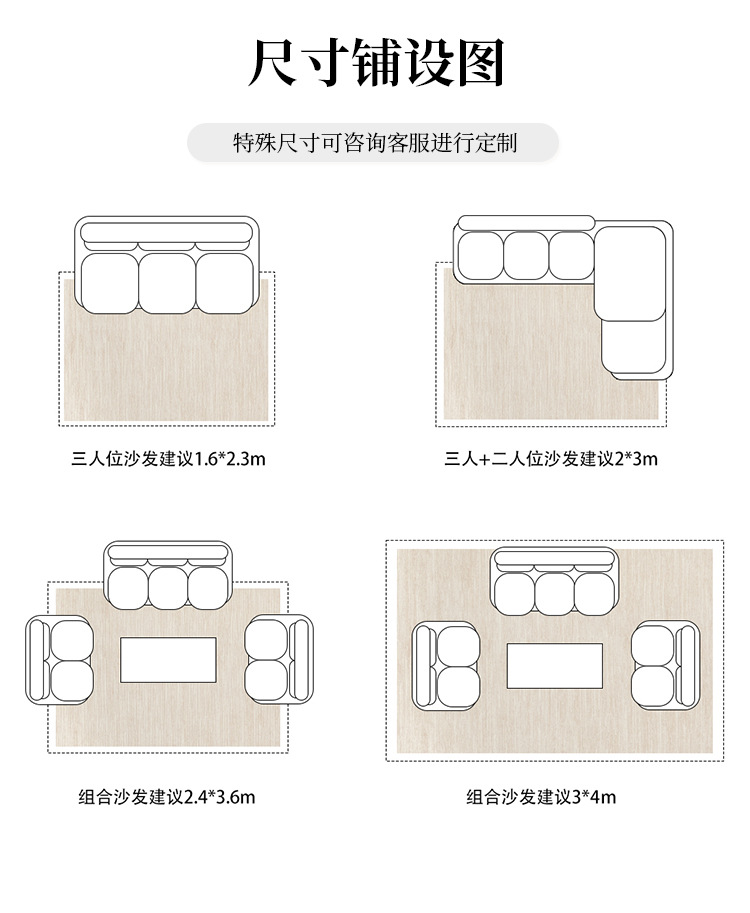 尺寸铺设图

特殊尺寸可咨询客服进行定制

三人位沙发建议1.6*2.3m

三人+二人位沙发建议2*3m

组合沙发建议2.4*3.6m

组合沙发建议3*4m