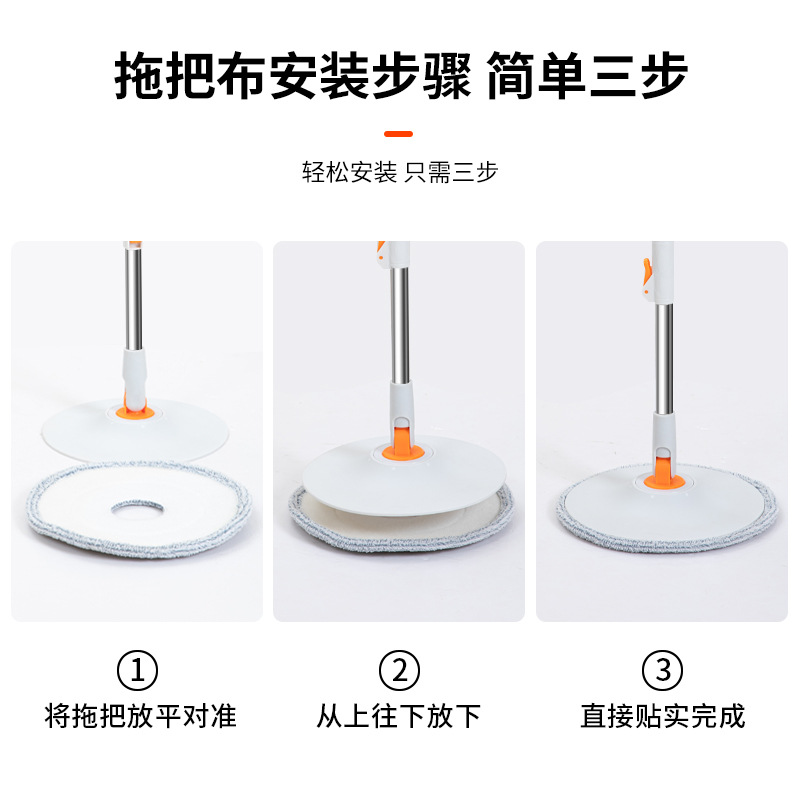 拖把布安装步骤 简单三步

轻松安装 只需三步

①
将拖把放平对准

②
从上往下放下

③
直接贴实完成