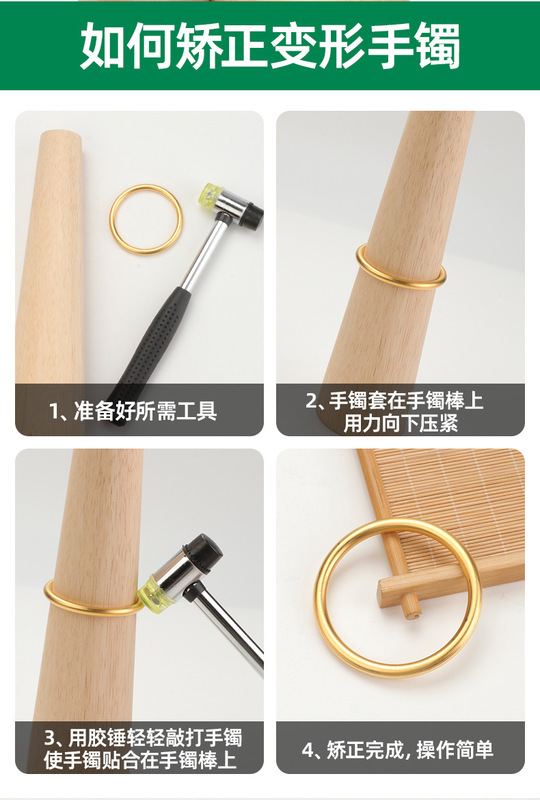 如何矫正变形手镯

1、准备好所需工具

2、手镯套在手镯棒上
用力向下压紧

3、用胶锤轻轻敲打手镯
使手镯贴合在手镯棒上

4、矫正完成，操作简单