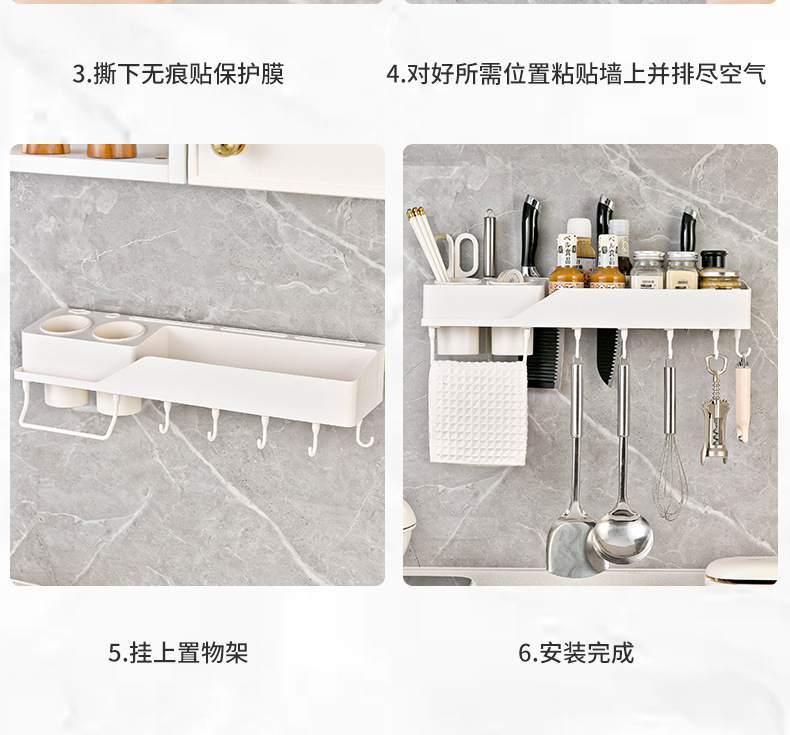 3.撕下无痕贴保护膜

4.对好所需位置粘贴墙上并排尽空气

5.挂上置物架

6.安装完成