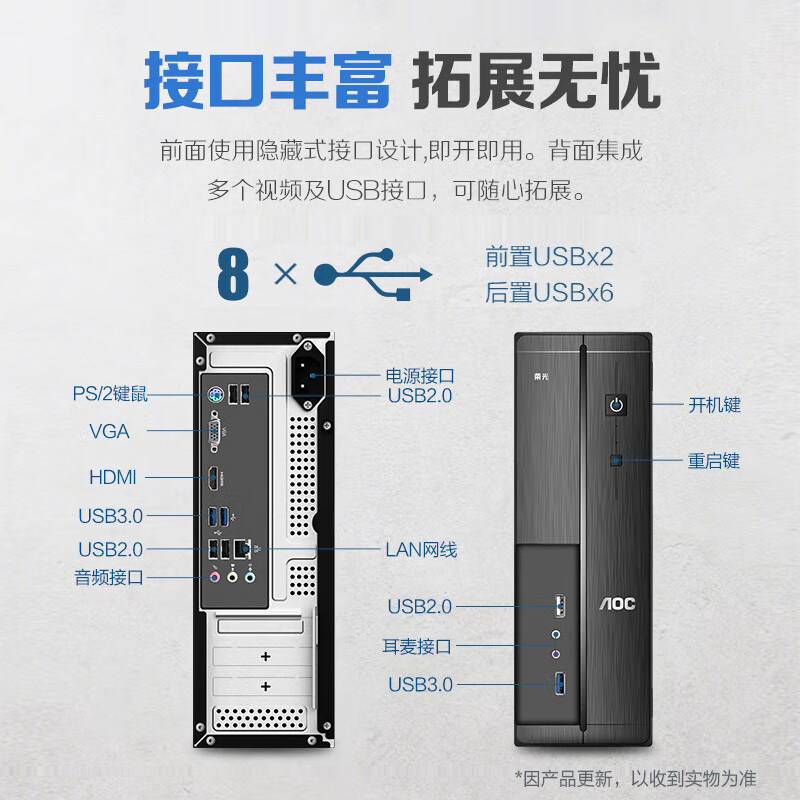 接口丰富 拓展无忧

前面使用隐藏式接口设计,即开即用。背面集成多个视频及USB接口，可随心拓展。

8 × 前置USBx2 后置USBx6

PS/2键鼠
VGA
HDMI
USB3.0
USB2.0
音频接口
电源接口
USB2.0
LAN网线

荣光
开机键
重启键
AOC
USB2.0
耳麦接口
USB3.0

*因产品更新，以收到实物为准