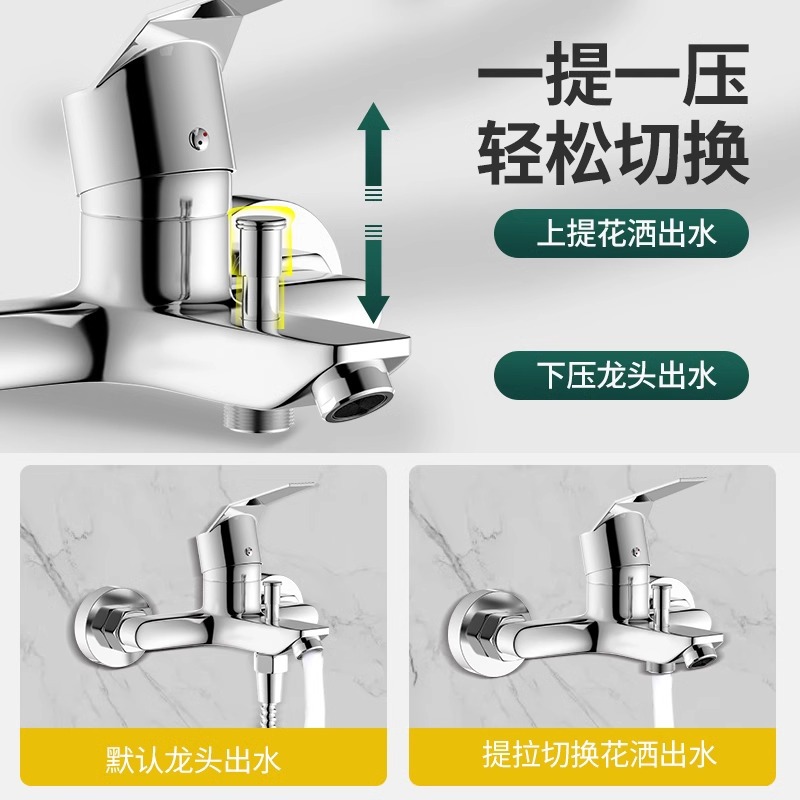 一提一压
轻松切换

上提花洒出水

下压龙头出水

默认龙头出水

提拉切换花洒出水