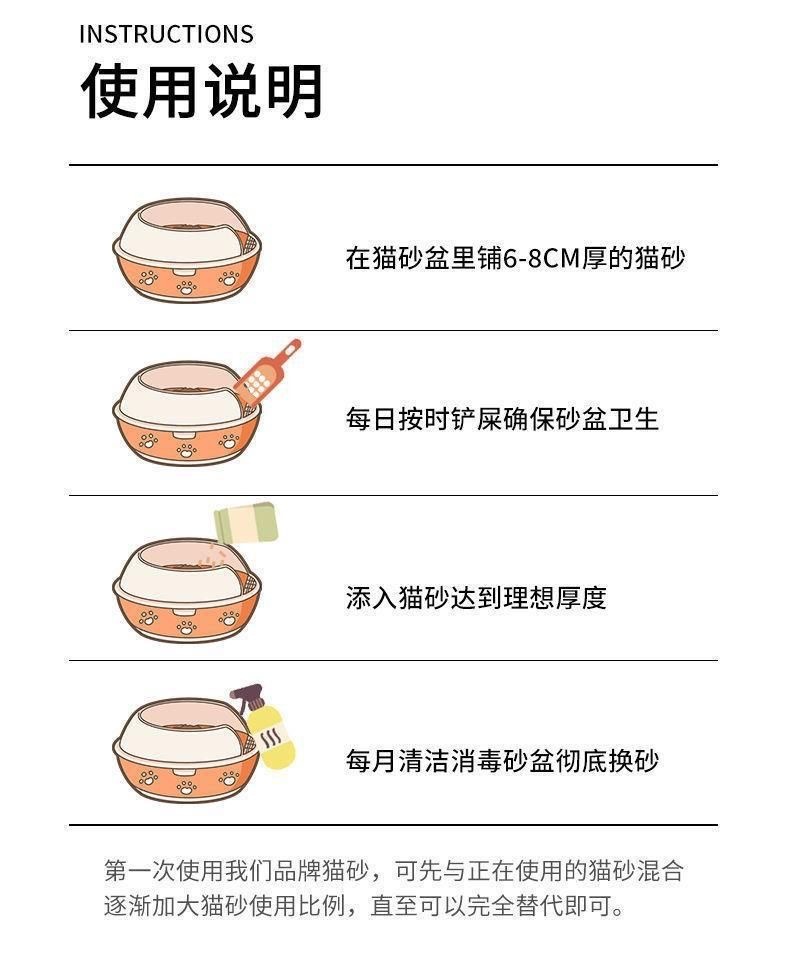 INSTRUCTIONS
使用说明

在猫砂盆里铺6-8CM厚的猫砂

每日按时铲屎确保砂盆卫生

添入猫砂达到理想厚度

每月清洁消毒砂盆彻底换砂

第一次使用我们品牌猫砂，可先与正在使用的猫砂混合逐渐加大猫砂使用比例，直至可以完全替代即可。