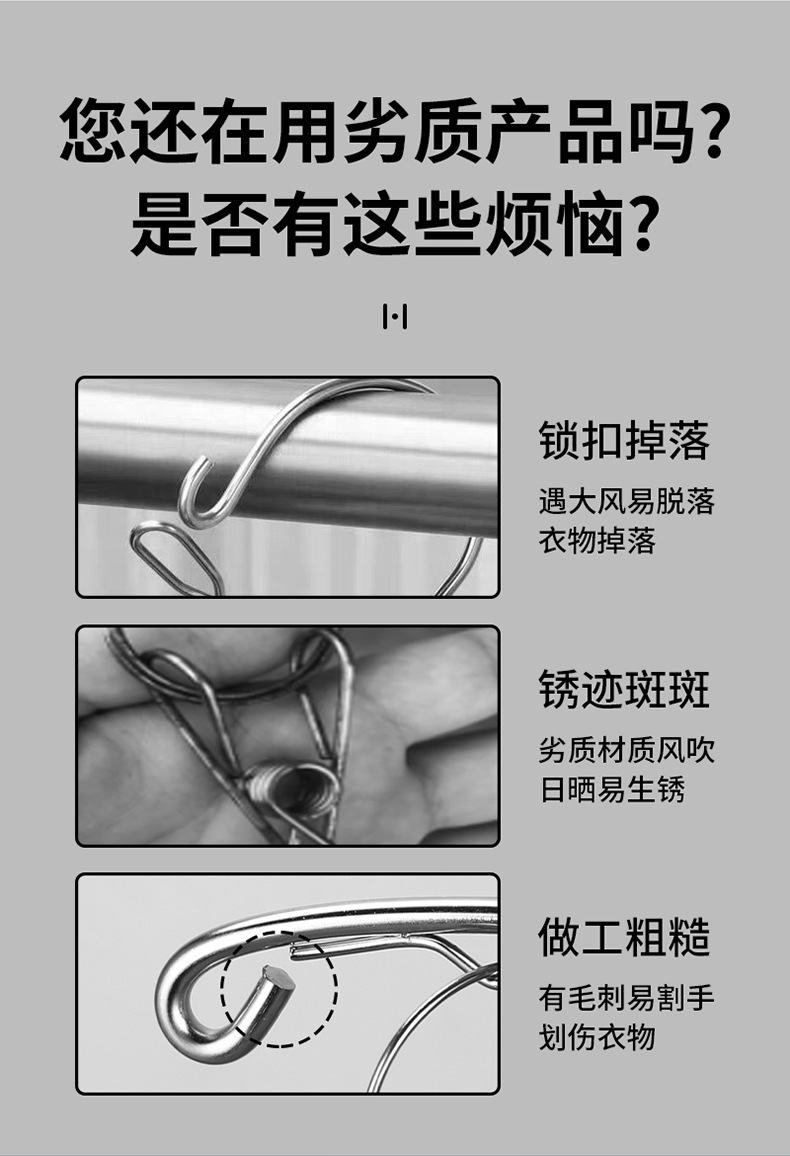 您还在用劣质产品吗?
是否有这些烦恼?

锁扣掉落

遇大风易脱落
衣物掉落

锈迹斑斑

劣质材质风吹
日晒易生锈

做工粗糙

有毛刺易割手
划伤衣物