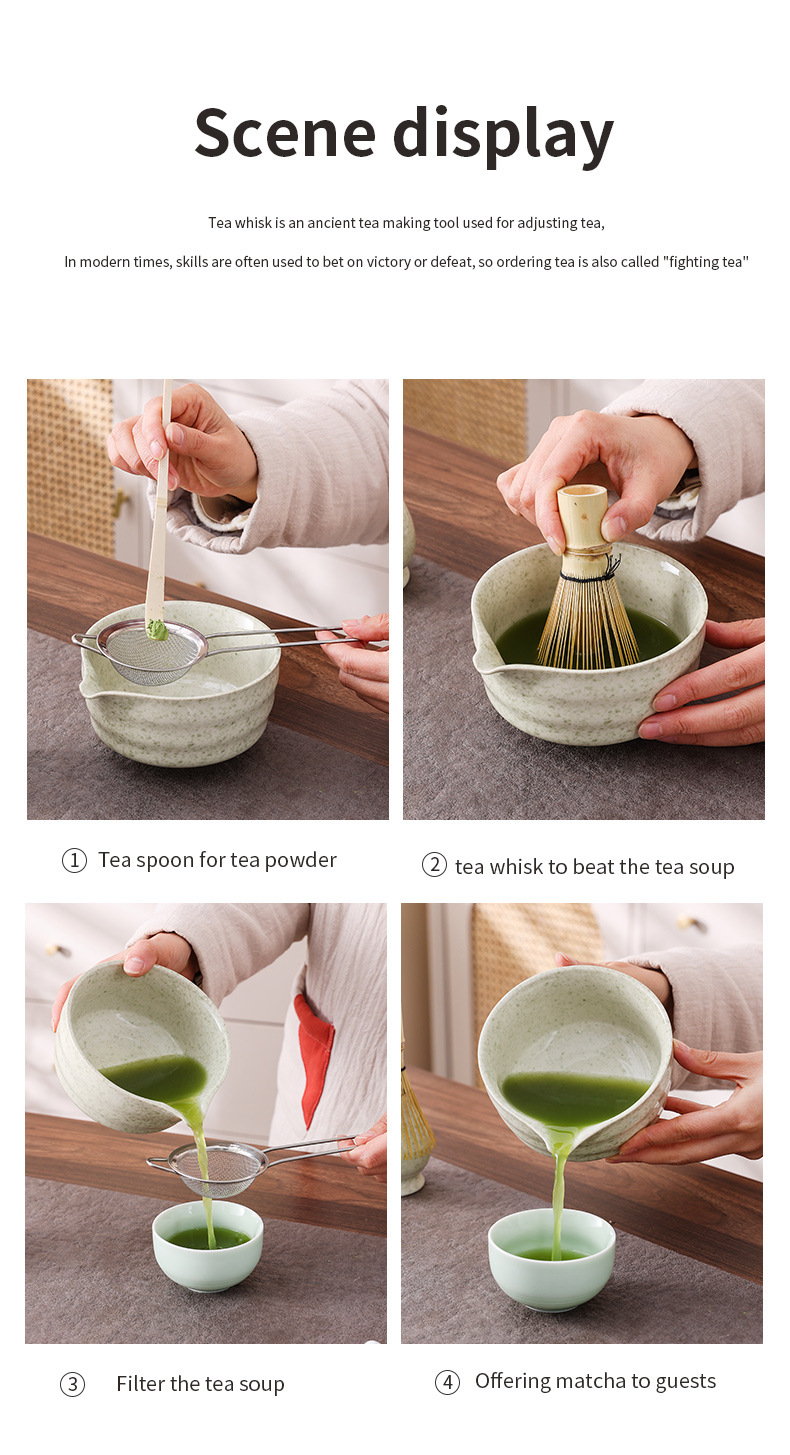 Scene display

Tea whisk is an ancient tea making tool used for adjusting tea,

In modern times, skills are often used to bet on victory or defeat, so ordering tea is also called "fighting tea"

① Tea spoon for tea powder

② tea whisk to beat the tea soup

③ Filter the tea soup

④ Offering matcha to guests