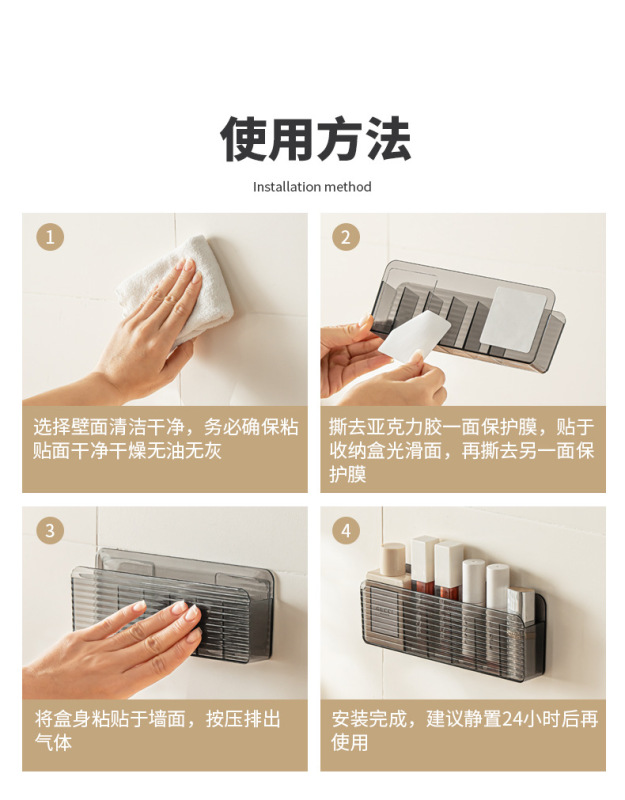 使用方法

Installation method

1

选择壁面清洁干净，务必确保粘贴面干净干燥无油无灰

2

撕去亚克力胶一面保护膜，贴于收纳盒光滑面，再撕去另一面保护膜

3

将盒身粘贴于墙面，按压排出气体

4

安装完成，建议静置24小时后再使用