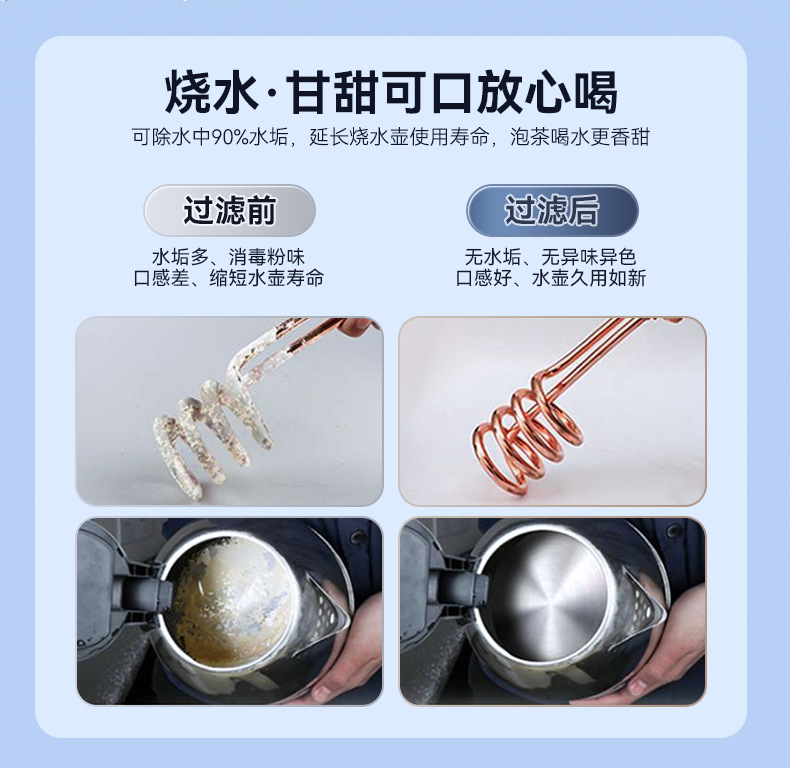 烧水·甘甜可口放心喝

可除水中90%水垢，延长烧水壶使用寿命，泡茶喝水更香甜

过滤前

水垢多、消毒粉味
口感差、缩短水壶寿命

过滤后

无水垢、无异味异色
口感好、水壶久用如新