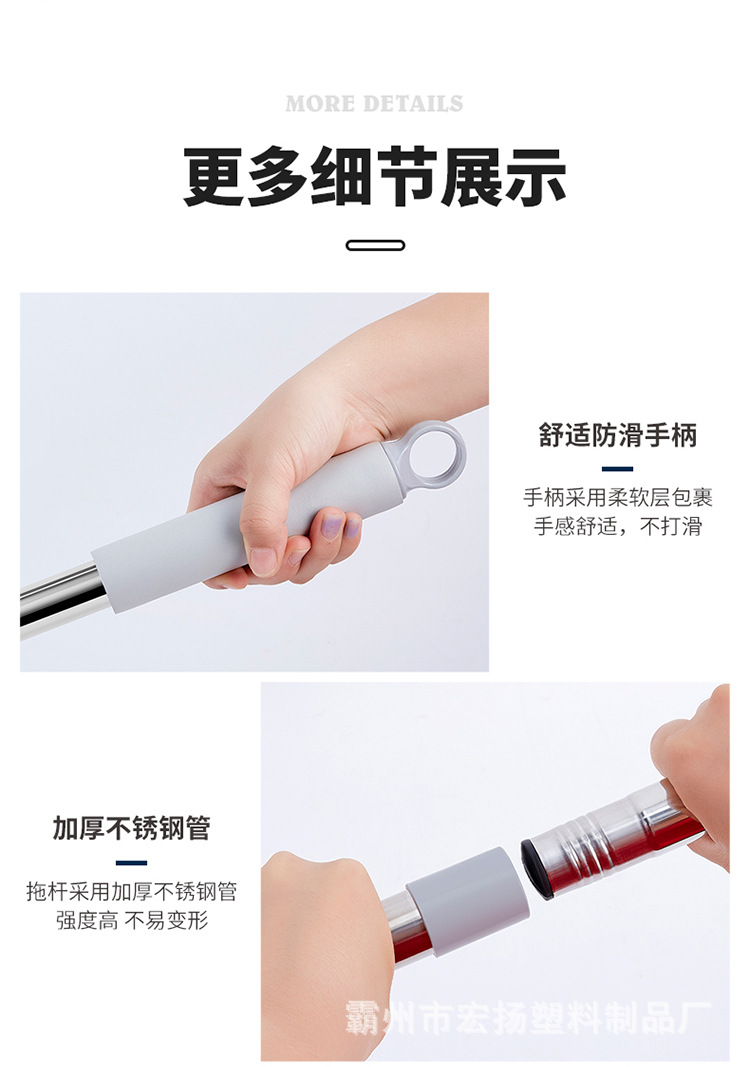 MORE DETAILS

更多细节展示

舒适防滑手柄

手柄采用柔软层包裹
手感舒适，不打滑

加厚不锈钢管

拖杆采用加厚不锈钢管
强度高 不易变形

霸州市宏扬塑料制品厂