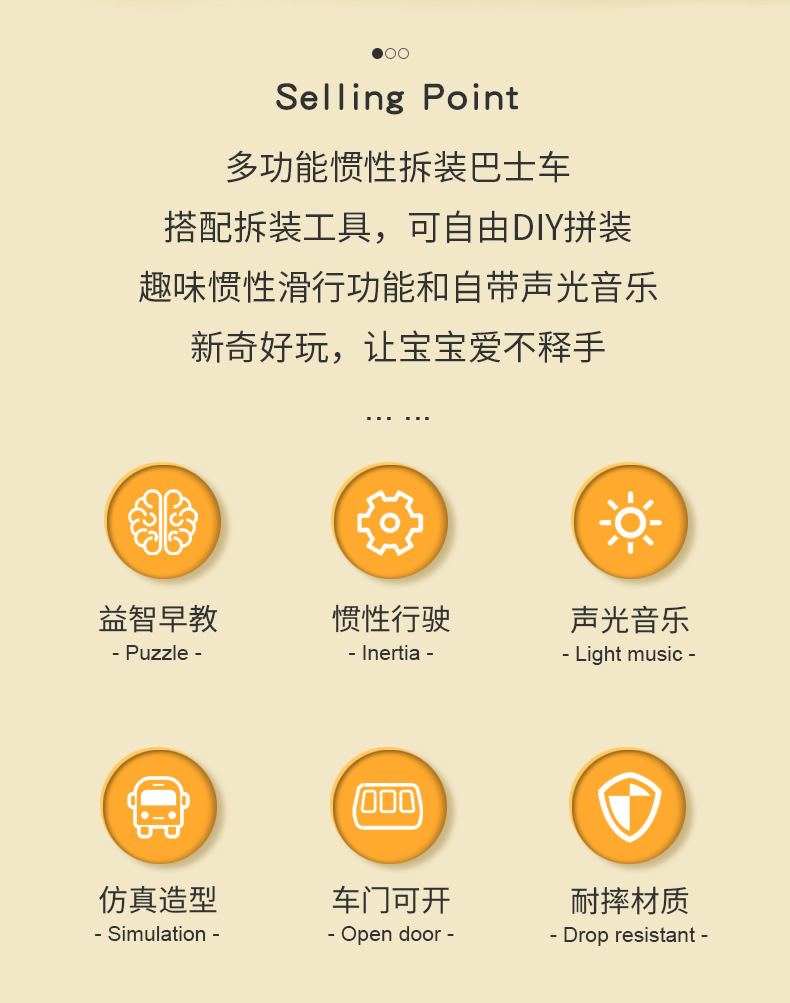 Selling Point

多功能惯性拆装巴士车

搭配拆装工具，可自由DIY拼装

趣味惯性滑行功能和自带声光音乐

新奇好玩，让宝宝爱不释手

... ...

益智早教
- Puzzle -

惯性行驶
- Inertia -

声光音乐
- Light music -

仿真造型
- Simulation -

车门可开
- Open door -

耐摔材质
- Drop resistant -