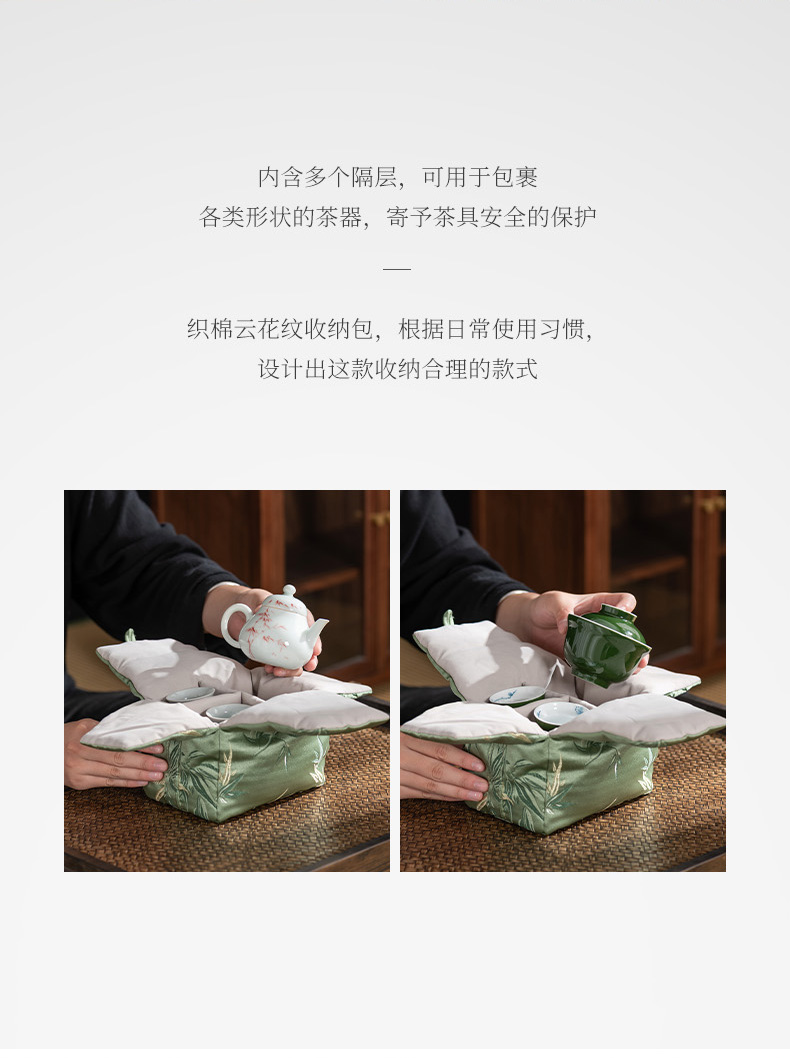 内含多个隔层，可用于包裹
各类形状的茶器，寄予茶具安全的保护

—

织棉云花纹收纳包，根据日常使用习惯，
设计出这款收纳合理的款式