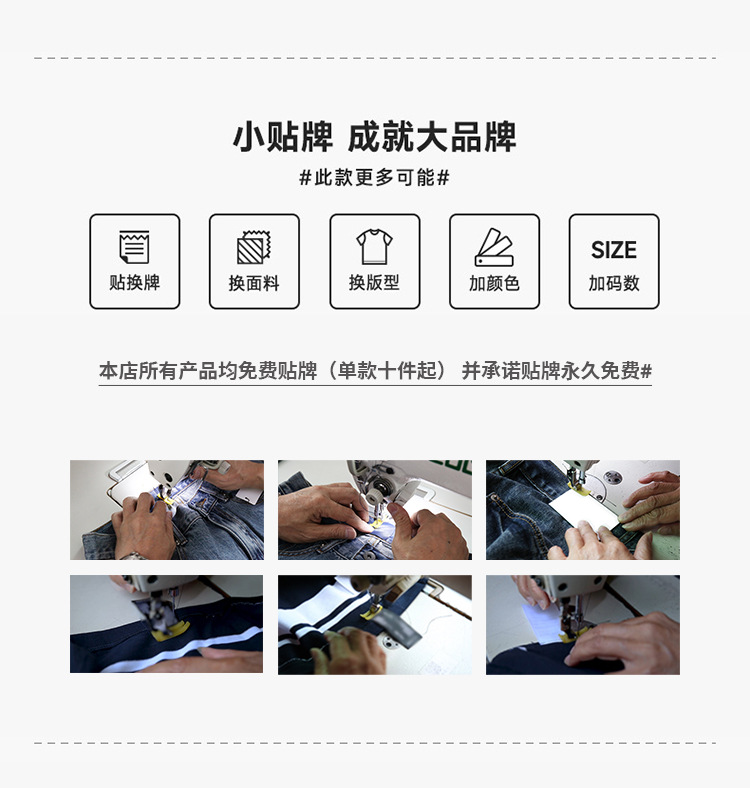 小贴牌 成就大品牌

#此款更多可能#

贴换牌

换面料

换版型

加颜色

SIZE
加码数

本店所有产品均免费贴牌（单款十件起） 并承诺贴牌永久免费#