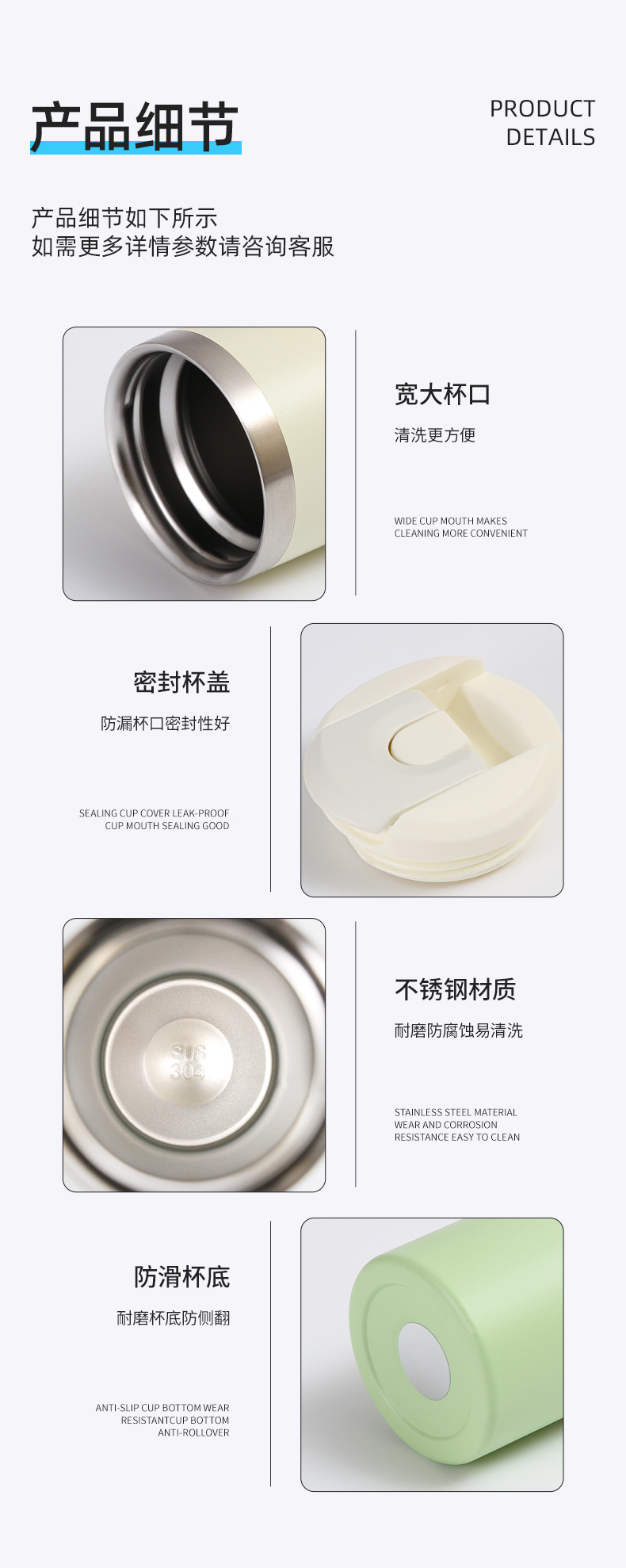 产品细节

PRODUCT DETAILS

产品细节如下所示
如需更多详情参数请咨询客服

宽大杯口

清洗更方便

WIDE CUP MOUTH MAKES CLEANING MORE CONVENIENT

密封杯盖

防漏杯口密封性好

SEALING CUP COVER LEAK-PROOF CUP MOUTH SEALING GOOD

SUS 304

不锈钢材质

耐磨防腐蚀易清洗

STAINLESS STEEL MATERIAL WEAR AND CORROSION RESISTANCE EASY TO CLEAN

防滑杯底

耐磨杯底防侧翻

ANTI-SLIP CUP BOTTOM WEAR RESISTANTCUP BOTTOM ANTI-ROLLOVER