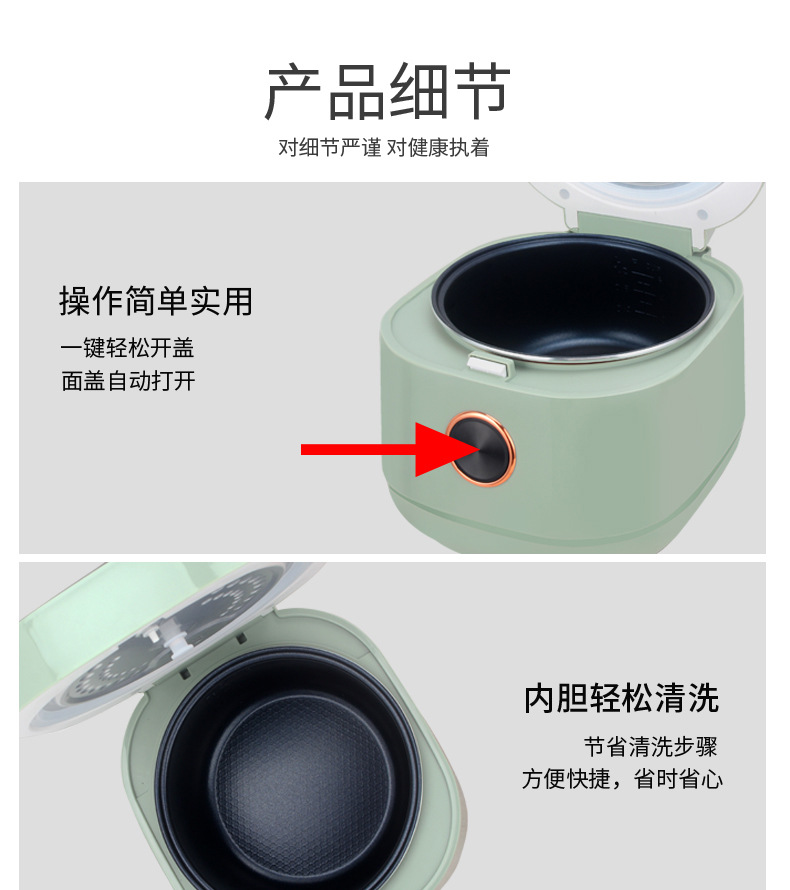 产品细节

对细节严谨 对健康执着

操作简单实用

一键轻松开盖
面盖自动打开

内胆轻松清洗

节省清洗步骤
方便快捷，省时省心