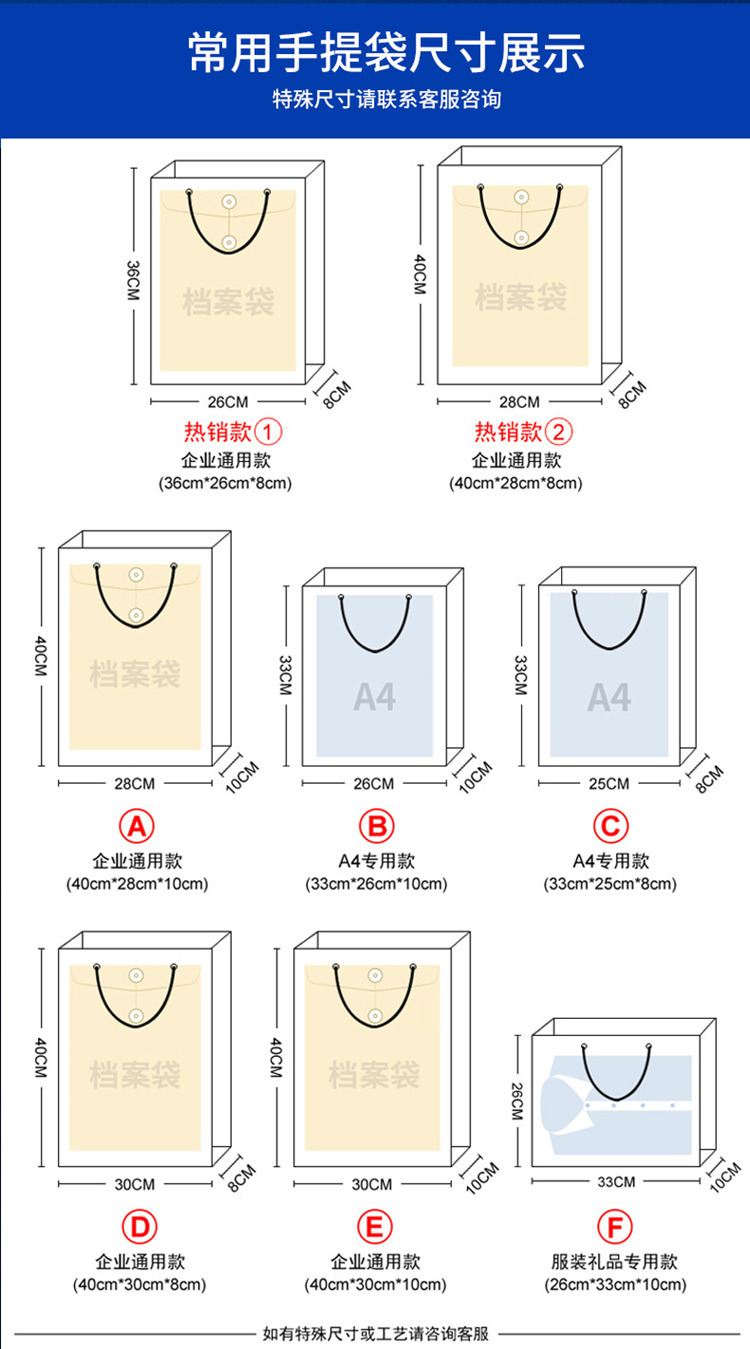 常用手提袋尺寸展示
特殊尺寸请联系客服咨询

36CM
档案袋
26CM
8CM
热销款①
企业通用款
(36cm*26cm*8cm)

40CM
档案袋
28CM
8CM
热销款②
企业通用款
(40cm*28cm*8cm)

40CM
档案袋
28CM
10CM
A
企业通用款
(40cm*28cm*10cm)

33CM
A4
26CM
10CM
B
A4专用款
(33cm*26cm*10cm)

33CM
A4
25CM
8CM
C
A4专用款
(33cm*25cm*8cm)

40CM
档案袋
30CM
8CM
D
企业通用款
(40cm*30cm*8cm)

40CM
档案袋
30CM
10CM
E
企业通用款
(40cm*30cm*10cm)

26CM
33CM
10CM
F
服装礼品专用款
(26cm*33cm*10cm)

如有特殊尺寸或工艺请咨询客服