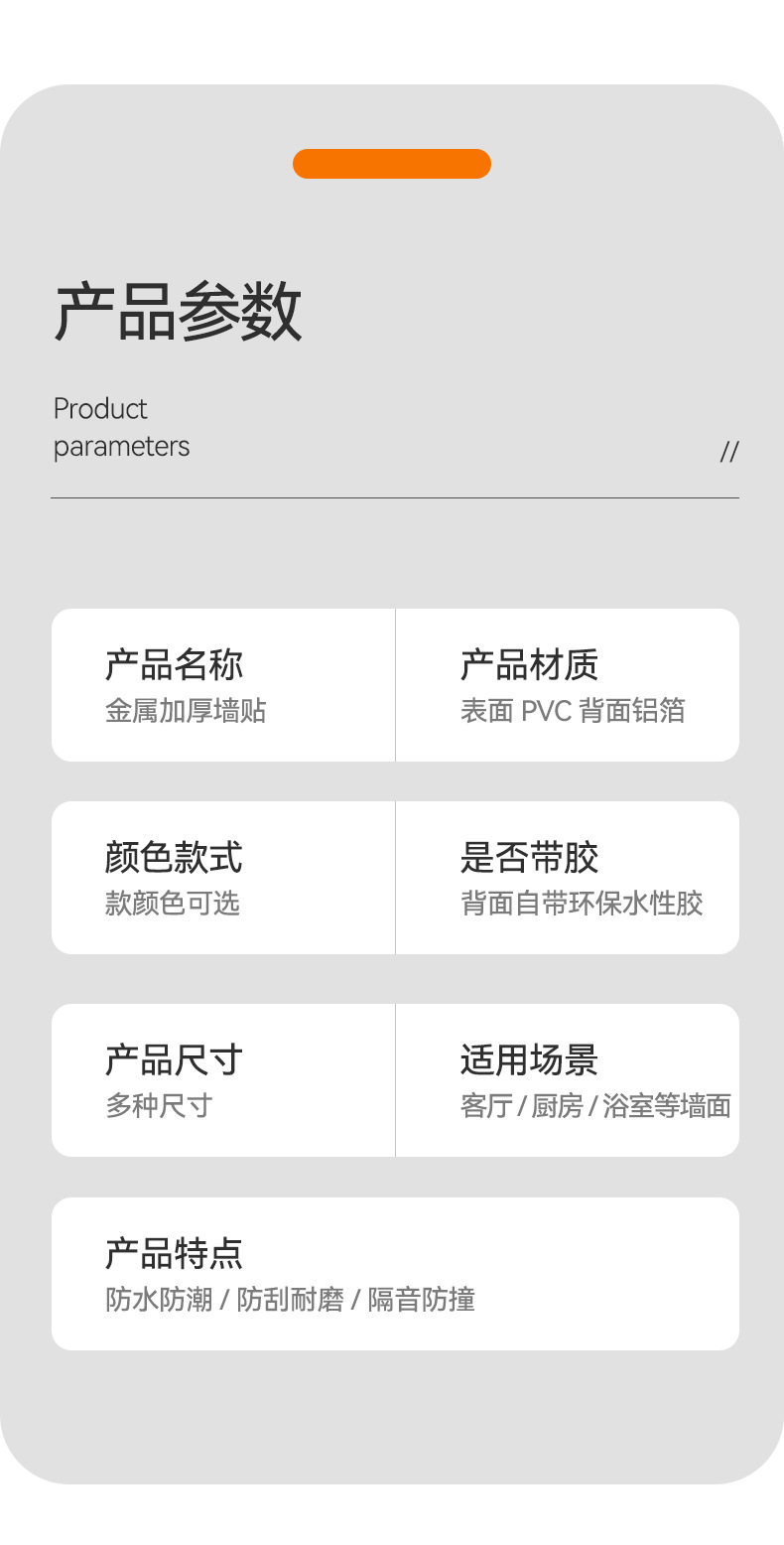 产品参数

Product parameters

//

产品名称
金属加厚墙贴

产品材质
表面PVC背面铝箔

颜色款式
款颜色可选

是否带胶
背面自带环保水性胶

产品尺寸
多种尺寸

适用场景
客厅/厨房/浴室等墙面

产品特点
防水防潮/防刮耐磨/隔音防撞