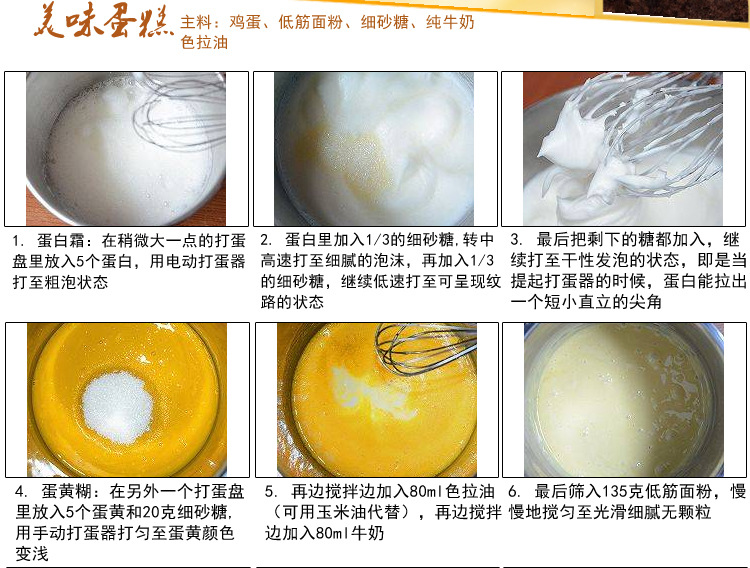 美味蛋糕 主料：鸡蛋、低筋面粉、细砂糖、纯牛奶 色拉油

1. 蛋白霜：在稍微大一点的打蛋盘里放入5个蛋白，用电动打蛋器打至粗泡状态

2. 蛋白里加入1/3的细砂糖,转中高速打至细腻的泡沫，再加入1/3的细砂糖，继续低速打至可呈现纹路的状态

3. 最后把剩下的糖都加入，继续打至干性发泡的状态，即是当提起打蛋器的时候，蛋白能拉出一个短小直立的尖角

4. 蛋黄糊：在另外一个打蛋盘里放入5个蛋黄和20克细砂糖,用手动打蛋器打匀至蛋黄颜色变浅

5. 再边搅拌边加入80ml色拉油（可用玉米油代替），再边搅拌边加入80ml牛奶

6. 最后筛入135克低筋面粉，慢慢地搅匀至光滑细腻无颗粒