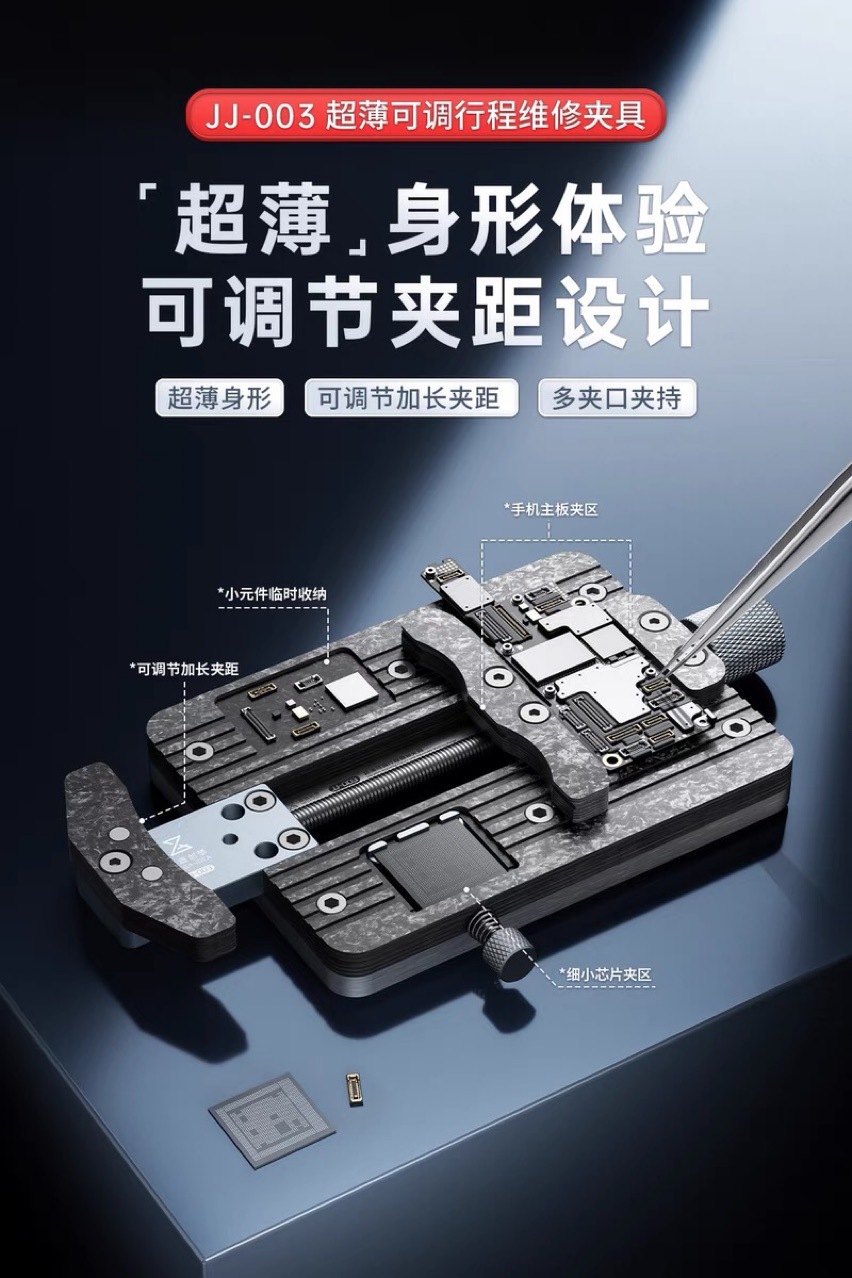 JJ-003 超薄可调行程维修夹具

「超薄」身形体验
可调节夹距设计

超薄身形
可调节加长夹距
多夹口夹持

*手机主板夹区

*小元件临时收纳

*可调节加长夹距

*细小芯片夹区