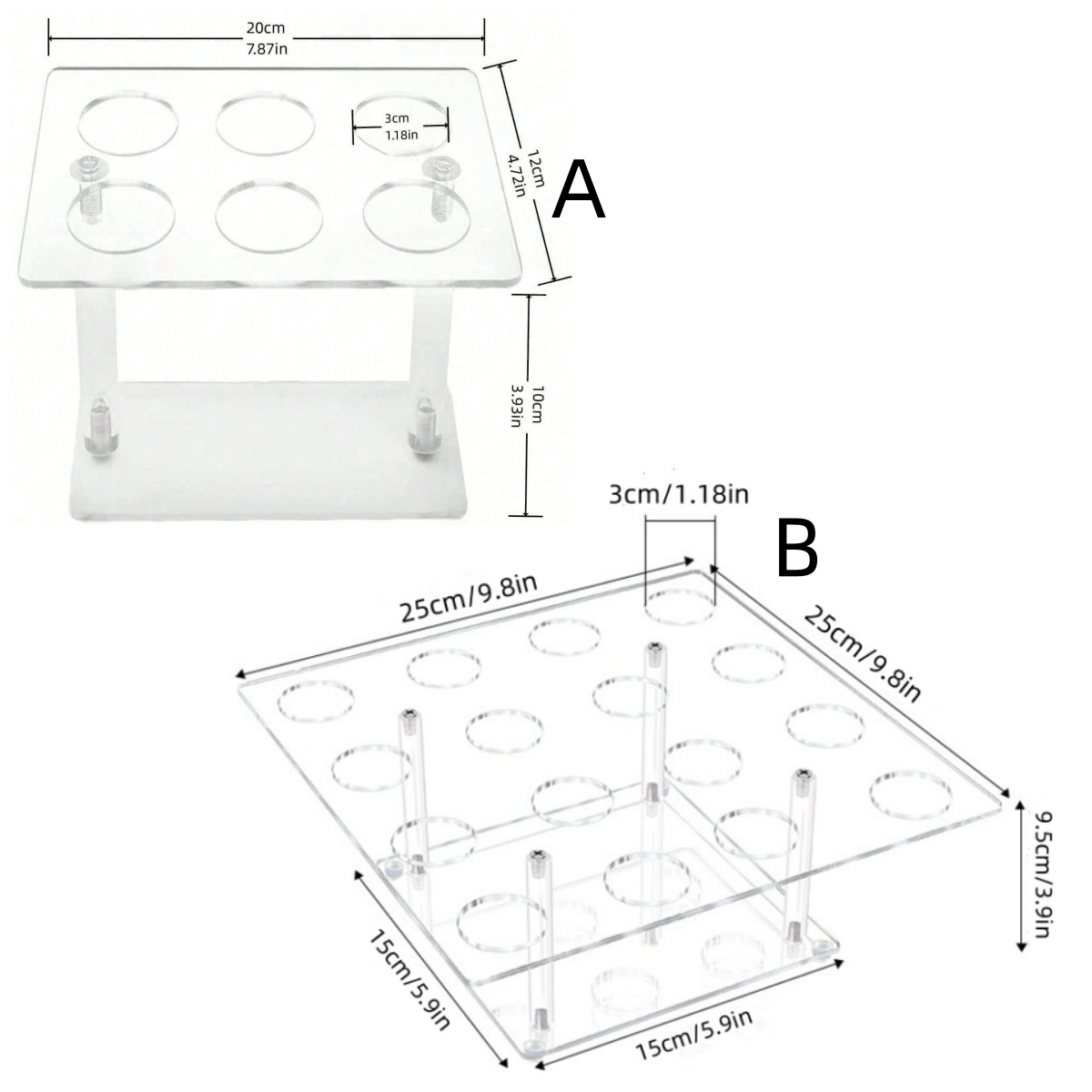 20cm
7.87in

3cm
1.18in

12cm
4.72in

A

10cm
3.93in

3cm/1.18in

B

25cm/9.8in

25cm/9.8in

9.5cm/3.9in

15cm/5.9in

15cm/5.9in