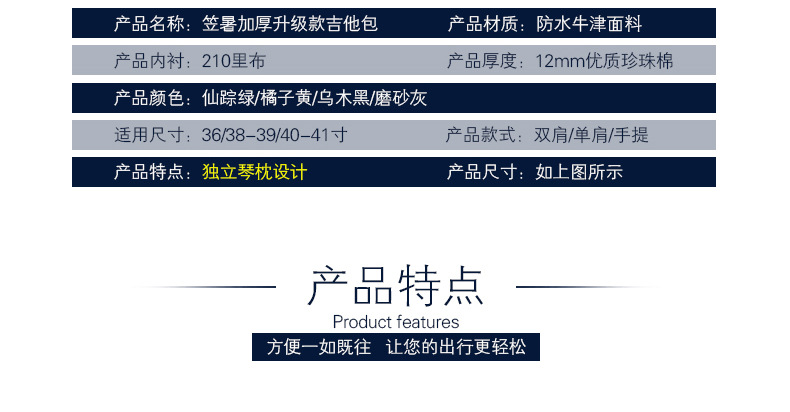 产品名称：笠暑加厚升级款吉他包 产品材质：防水牛津面料

产品内衬：210里布 产品厚度：12mm优质珍珠棉

产品颜色：仙踪绿/橘子黄/乌木黑/磨砂灰

适用尺寸：36/38-39/40-41寸 产品款式：双肩/单肩/手提

产品特点：独立琴枕设计 产品尺寸：如上图所示

产品特点

Product features

方便一如既往 让您的出行更轻松