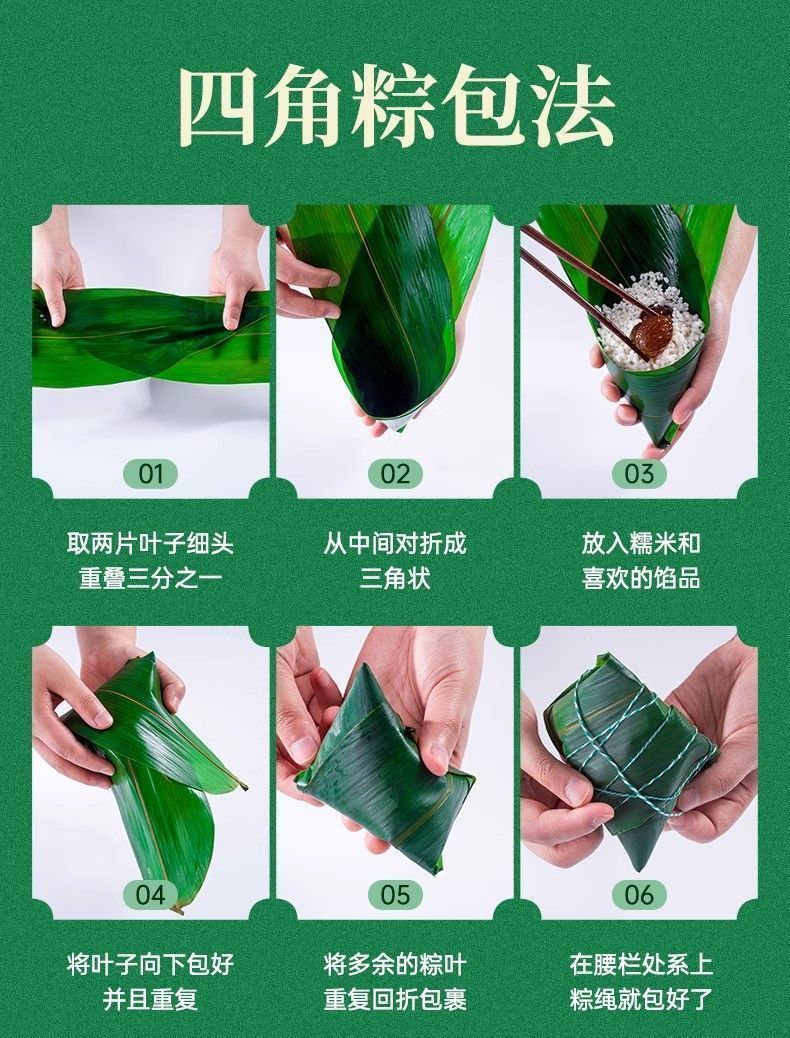 四角粽包法

01

取两片叶子细头重叠三分之一

02

从中间对折成三角状

03

放入糯米和喜欢的馅品

04

将叶子向下包好并且重复

05

将多余的粽叶重复回折包裹

06

在腰栏处系上粽绳就包好了