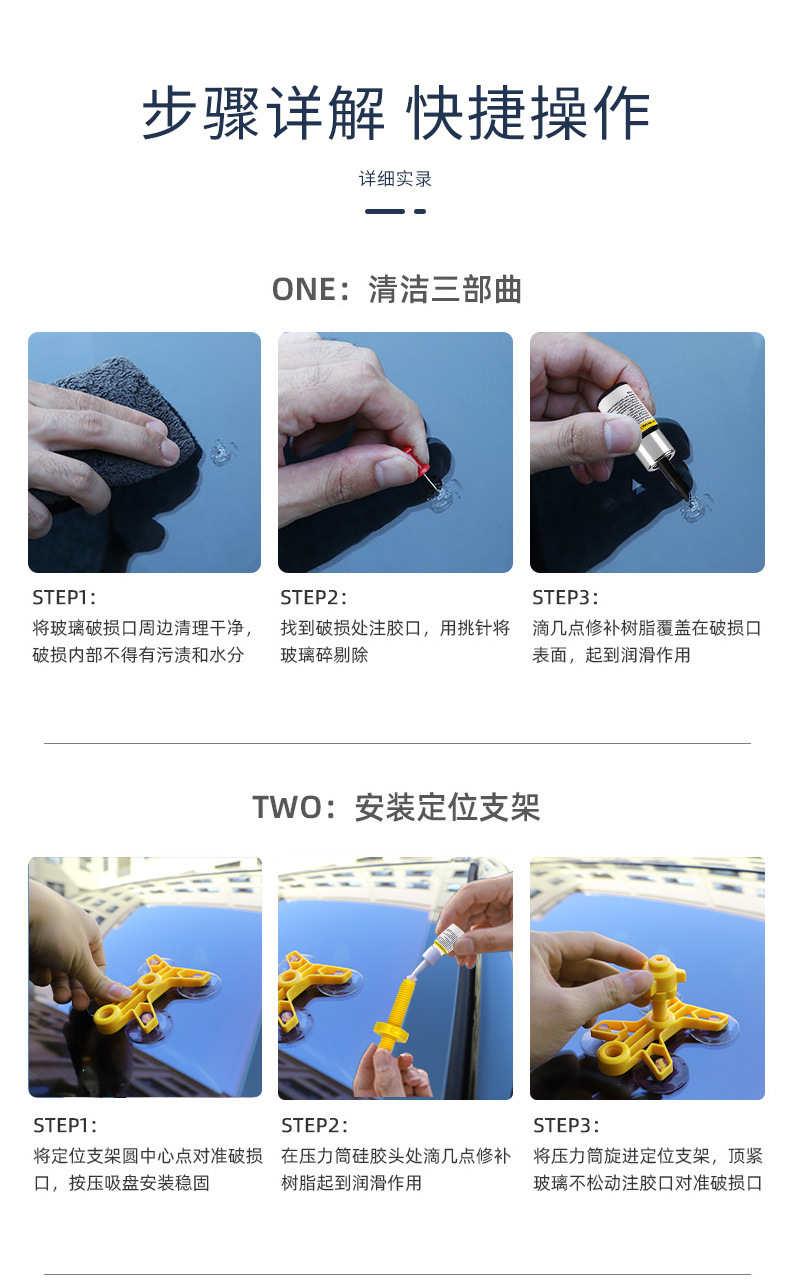 步骤详解 快捷操作

详细实录

ONE：清洁三部曲

STEP1：
将玻璃破损口周边清理干净，破损内部不得有污渍和水分

STEP2：
找到破损处注胶口，用挑针将玻璃碎剔除

STEP3：
滴几点修补树脂覆盖在破损口表面，起到润滑作用

TWO：安装定位支架

STEP1：
将定位支架圆中心点对准破损口，按压吸盘安装稳固

STEP2：
在压力筒硅胶头处滴几点修补树脂起到润滑作用

STEP3：
将压力筒旋进定位支架，顶紧玻璃不松动注胶口对准破损口