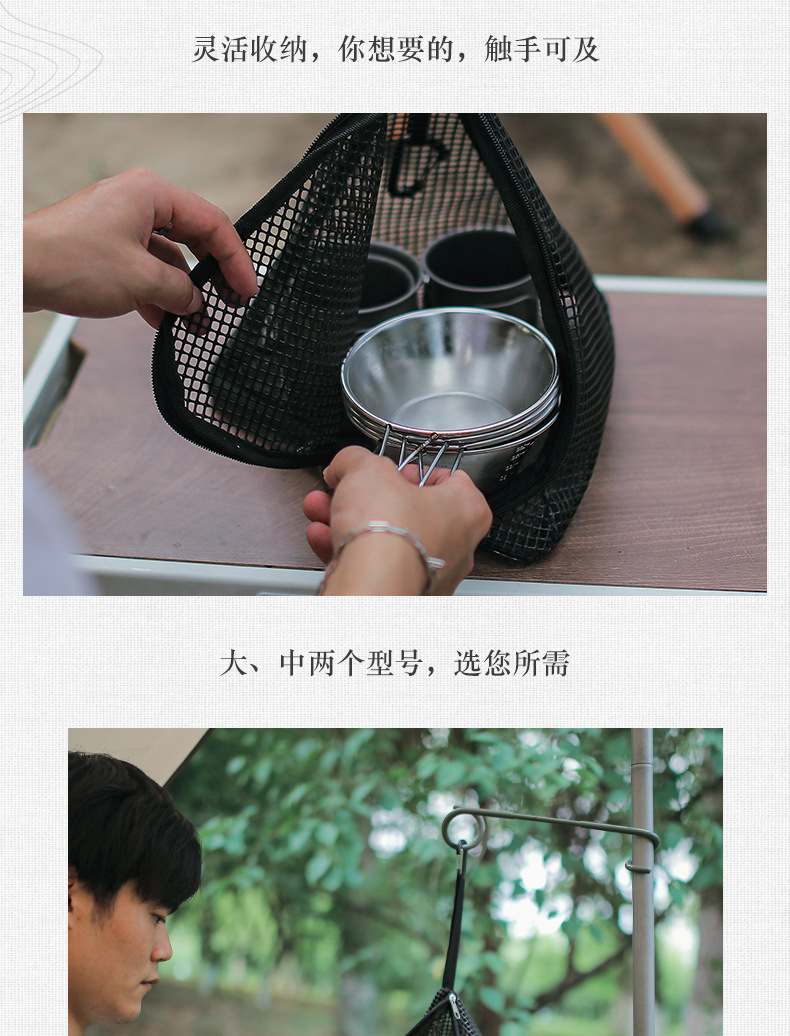 灵活收纳，你想要的，触手可及

大、中两个型号，选您所需