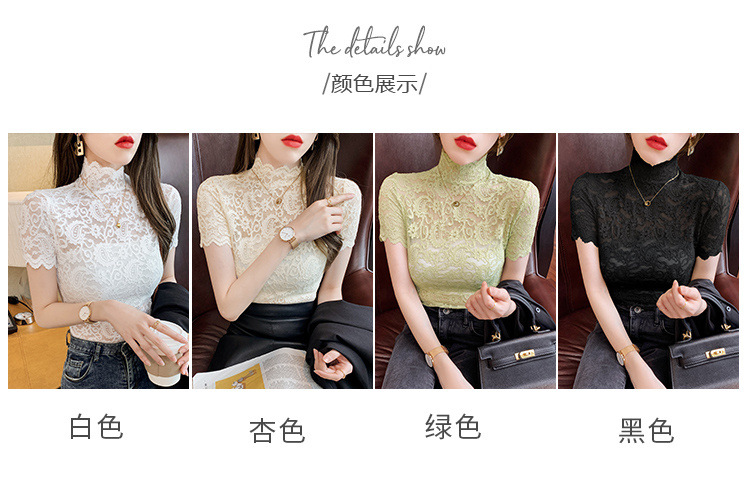 The details show
/颜色展示/

白色

杏色

绿色

黑色