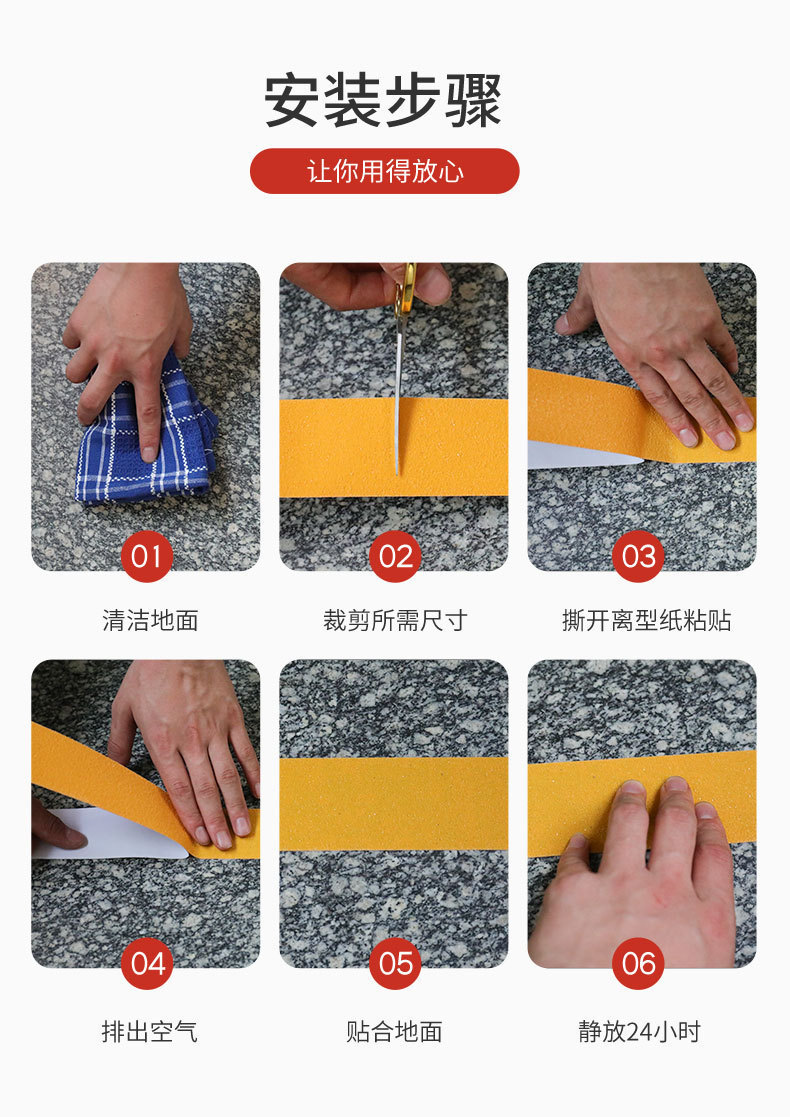 安装步骤

让你用得放心

01
清洁地面

02
裁剪所需尺寸

03
撕开离型纸粘贴

04
排出空气

05
贴合地面

06
静放24小时