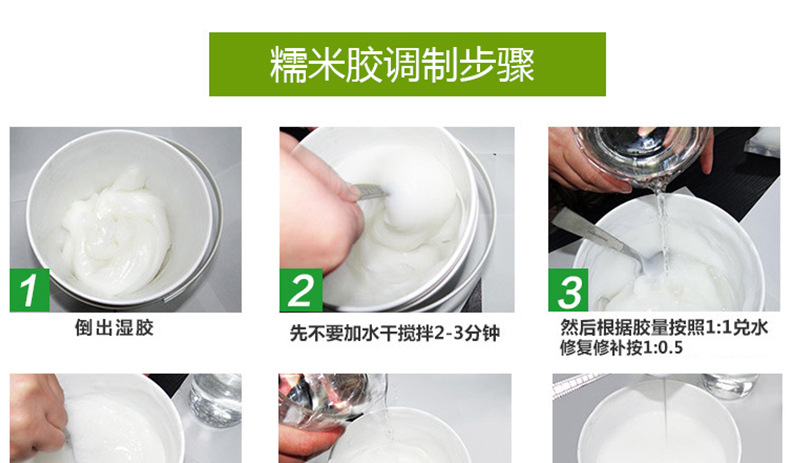 糯米胶调制步骤

1
倒出湿胶

2
先不要加水干搅拌2-3分钟

3
然后根据胶量按照1:1兑水
修复修补按1:0.5