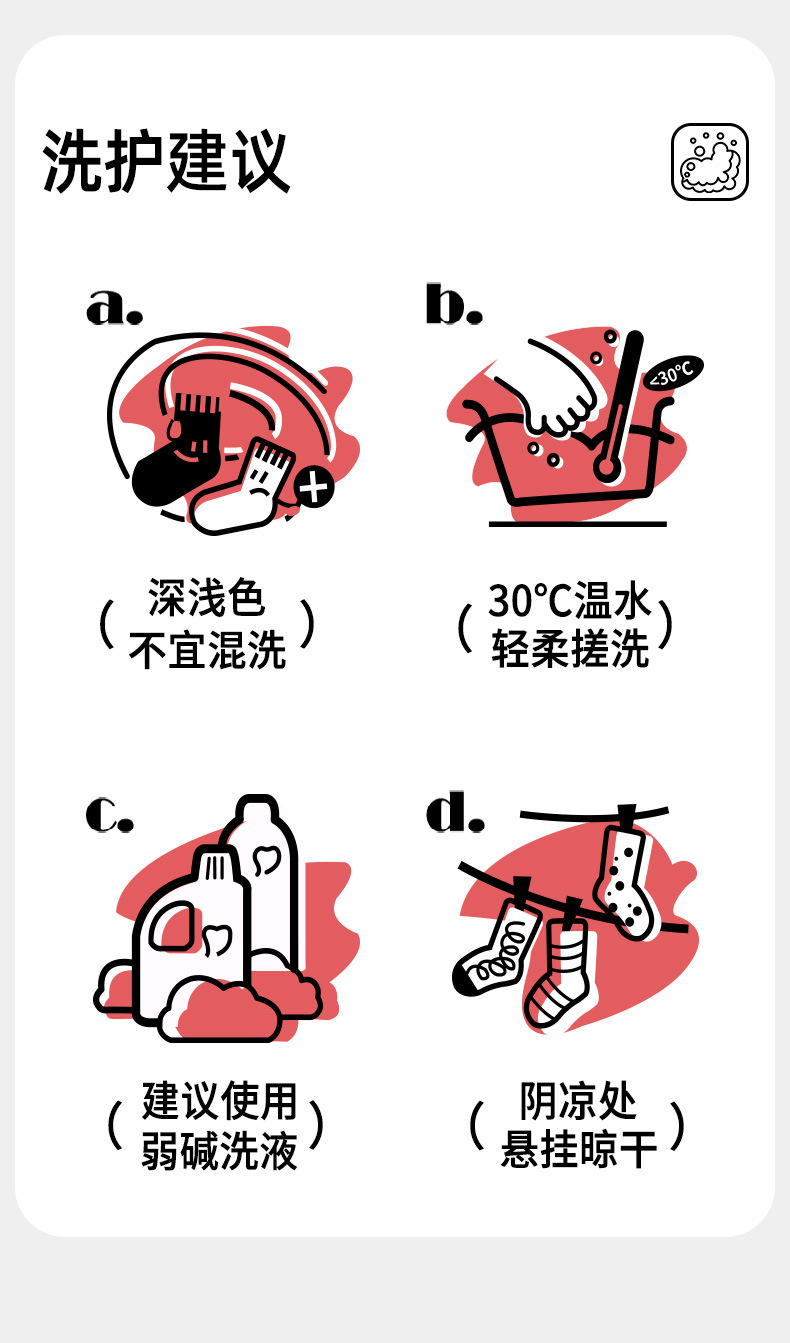 洗护建议

a.

（深浅色
不宜混洗）

b.

<30°C

（30°C温水
轻柔搓洗）

c.

（建议使用
弱碱洗液）

d.

（阴凉处
悬挂晾干）