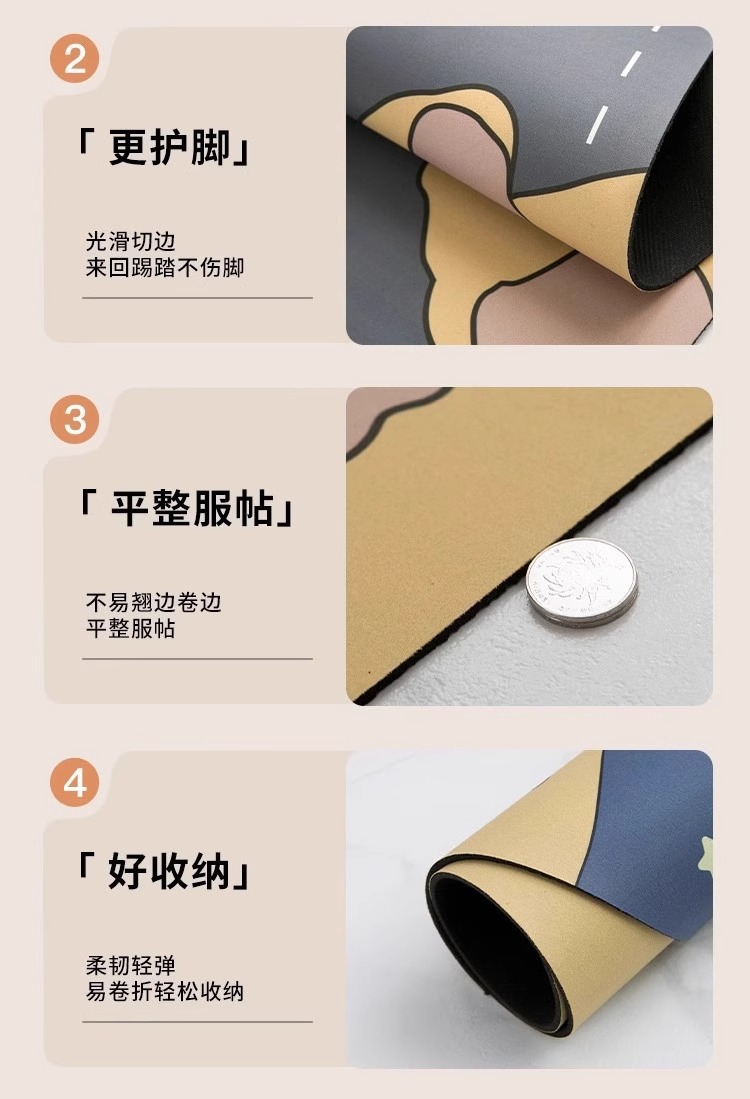 2

「更护脚」

光滑切边
来回踢踏不伤脚

3

「平整服帖」

不易翘边卷边
平整服帖

4

「好收纳」

柔韧轻弹
易卷折轻松收纳